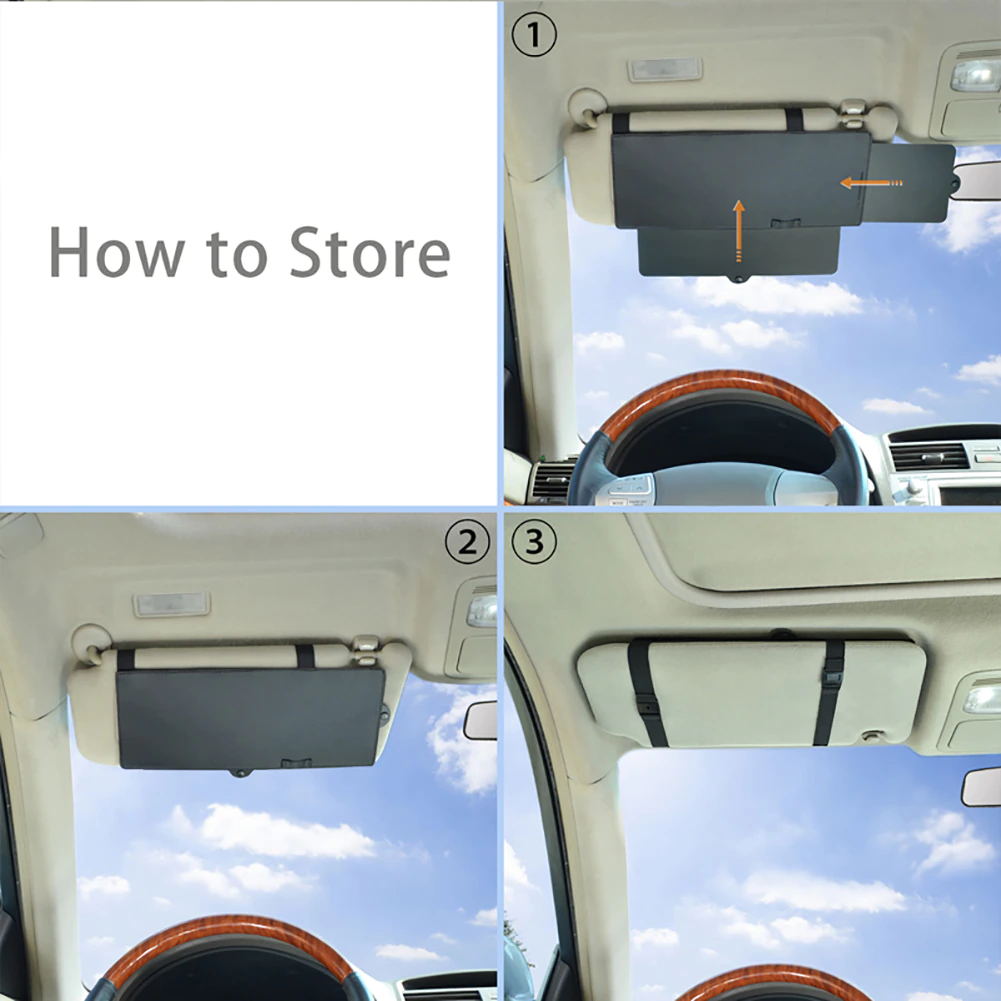 How to Store

①

②

③