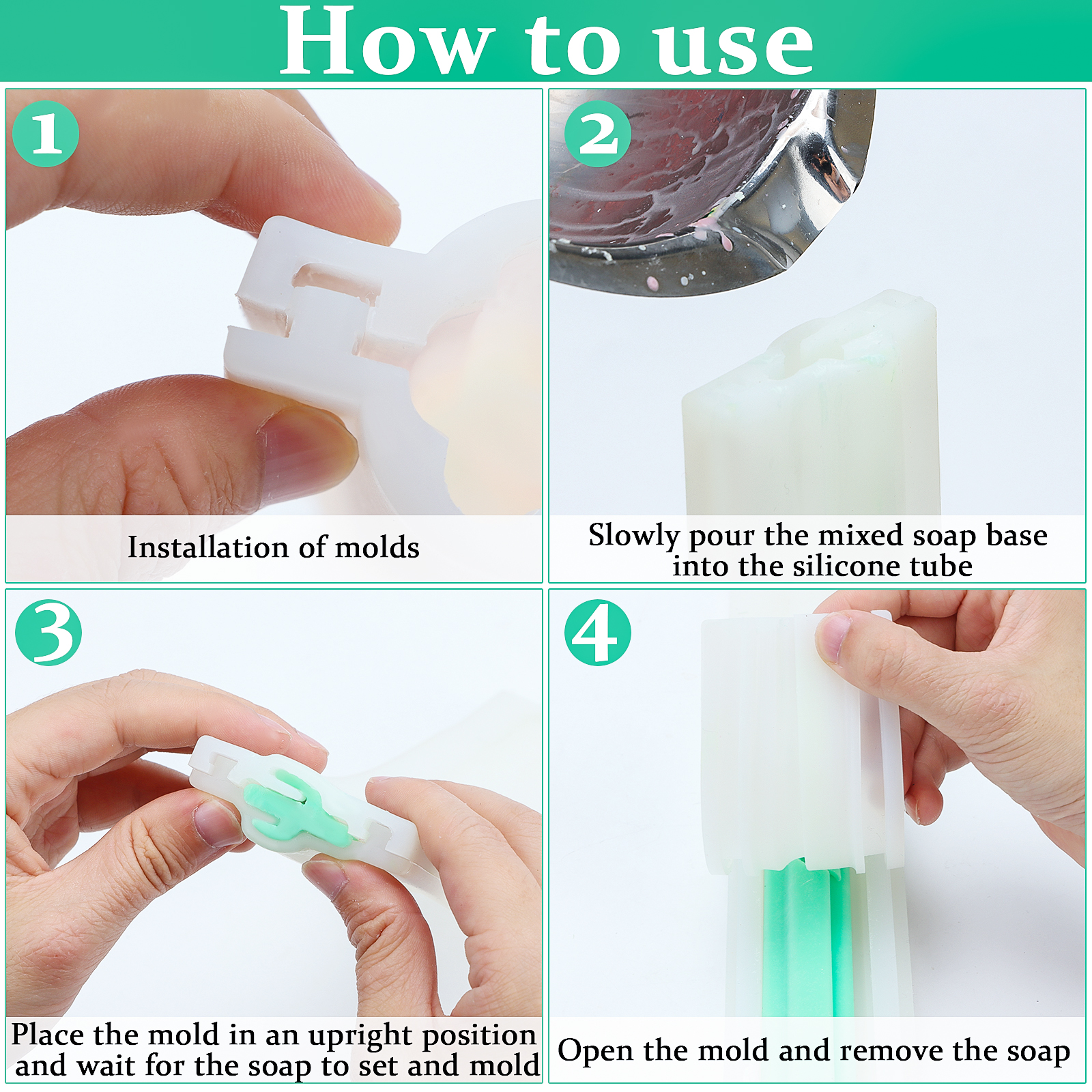 How to use

1

Installation of molds

2

Slowly pour the mixed soap base into the silicone tube

3

Place the mold in an upright position and wait for the soap to set and mold

4

Open the mold and remove the soap