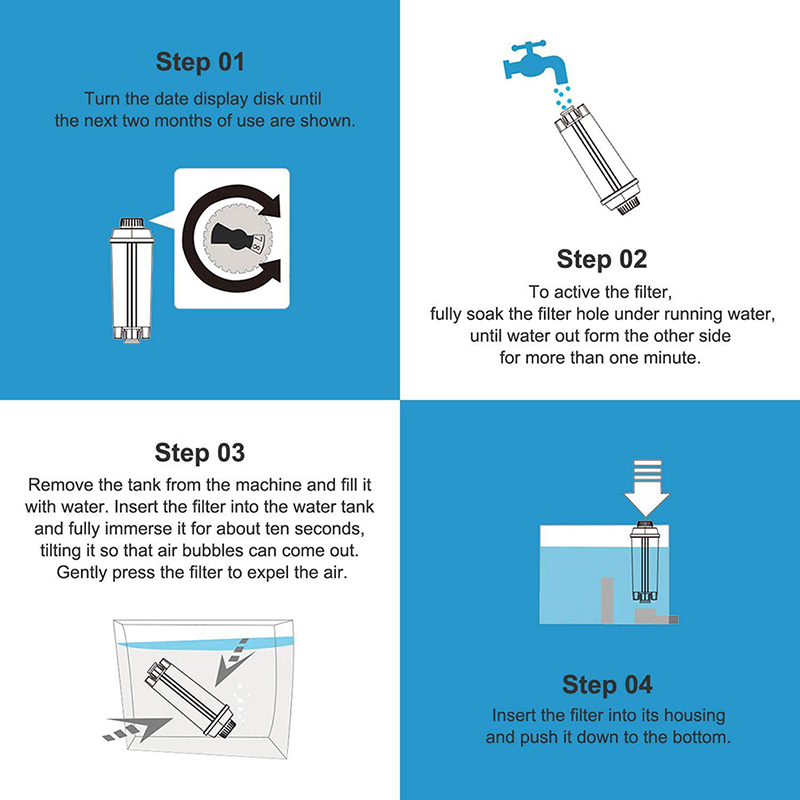 Step 01
Turn the date display disk until the next two months of use are shown.

7 8

Step 02
To active the filter,
fully soak the filter hole under running water,
until water out form the other side
for more than one minute.

Step 03
Remove the tank from the machine and fill it with water. Insert the filter into the water tank and fully immerse it for about ten seconds, tilting it so that air bubbles can come out. Gently press the filter to expel the air.

Step 04
Insert the filter into its housing and push it down to the bottom.