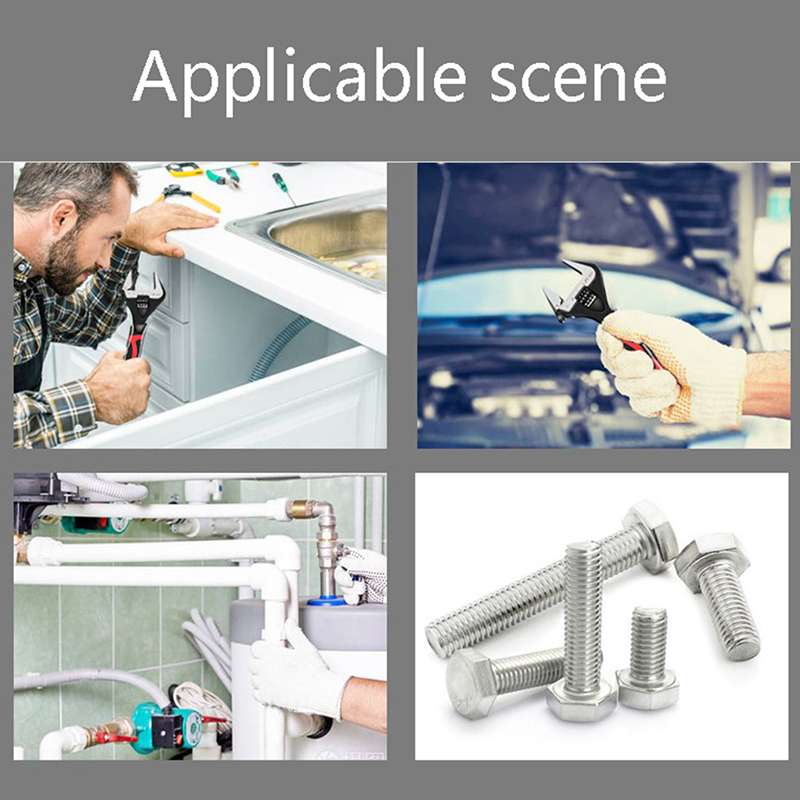 Applicable scene