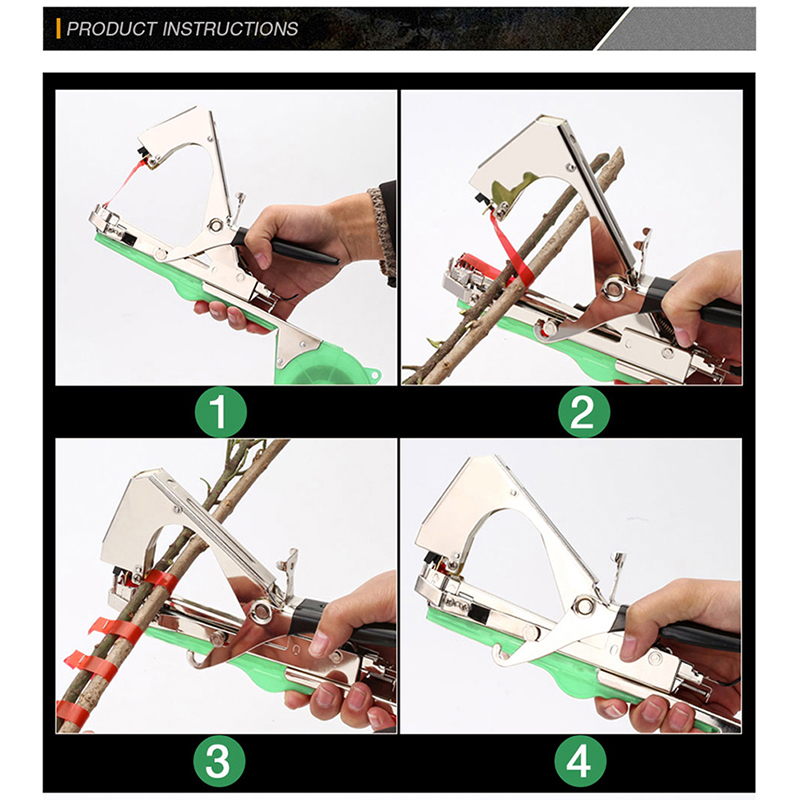 PRODUCT INSTRUCTIONS

1

2

3

4