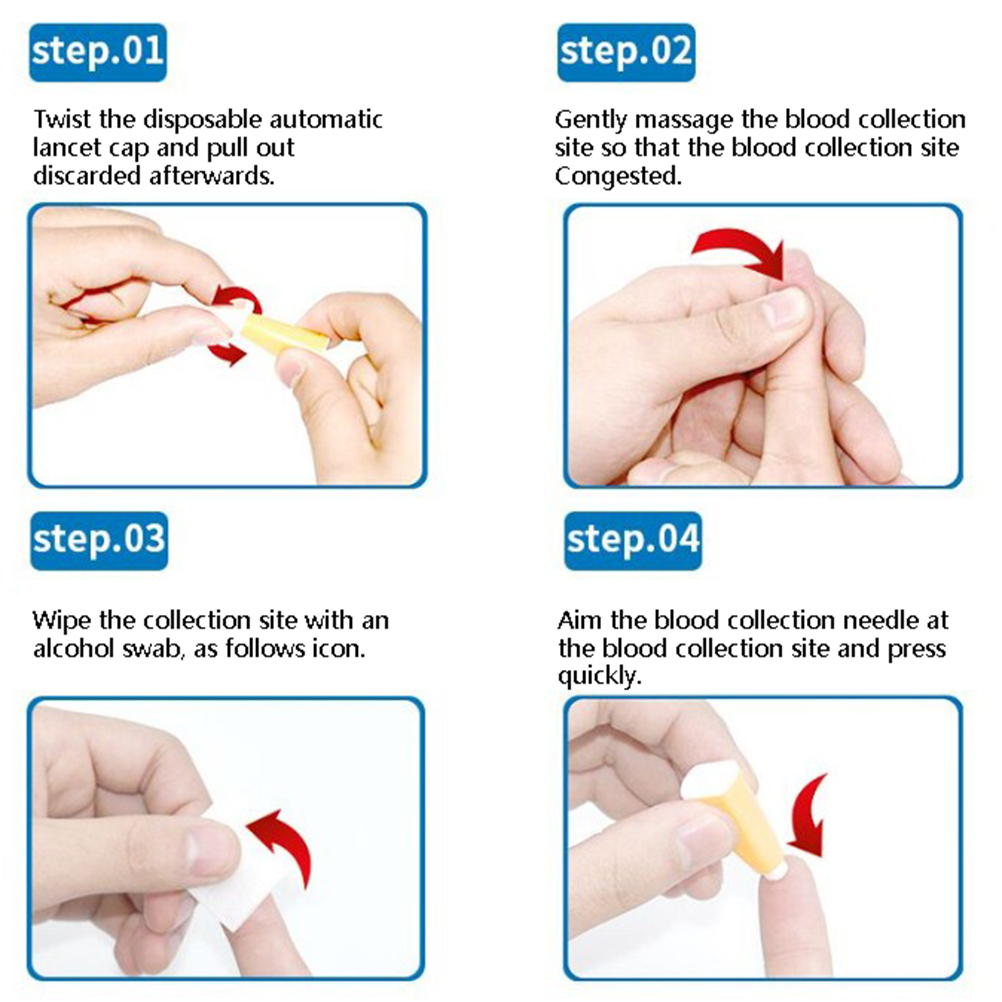 step.01

Twist the disposable automatic lancet cap and pull out discarded afterwards.

step.02

Gently massage the blood collection site so that the blood collection site Congested.

step.03

Wipe the collection site with an alcohol swab, as follows icon.

step.04

Aim the blood collection needle at the blood collection site and press quickly.