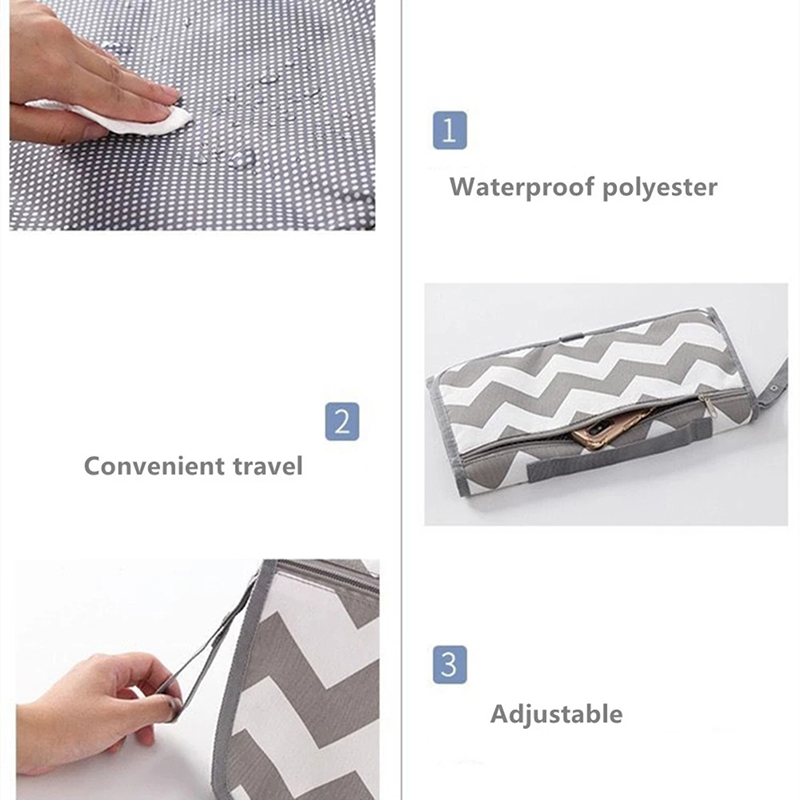 1

Waterproof polyester

2

Convenient travel

3

Adjustable