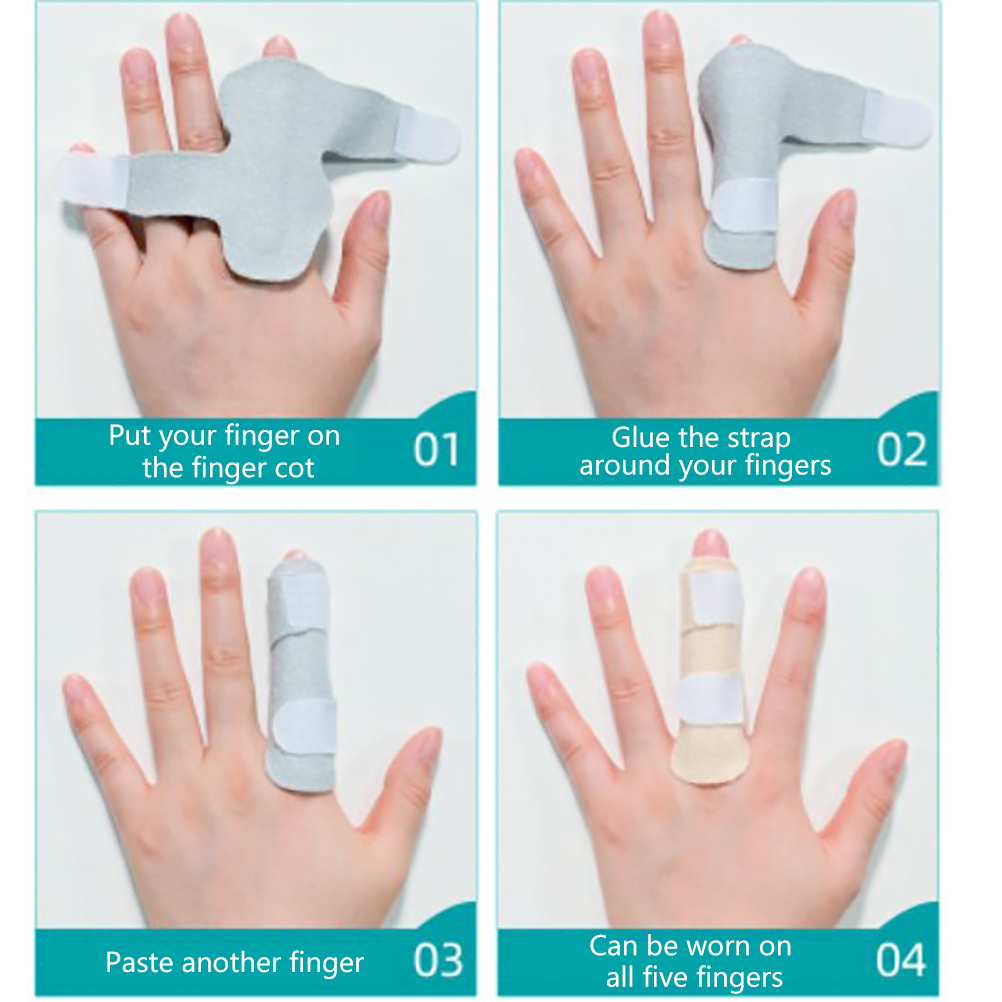 Put your finger on the finger cot
01

Glue the strap around your fingers
02

Paste another finger
03

Can be worn on all five fingers
04