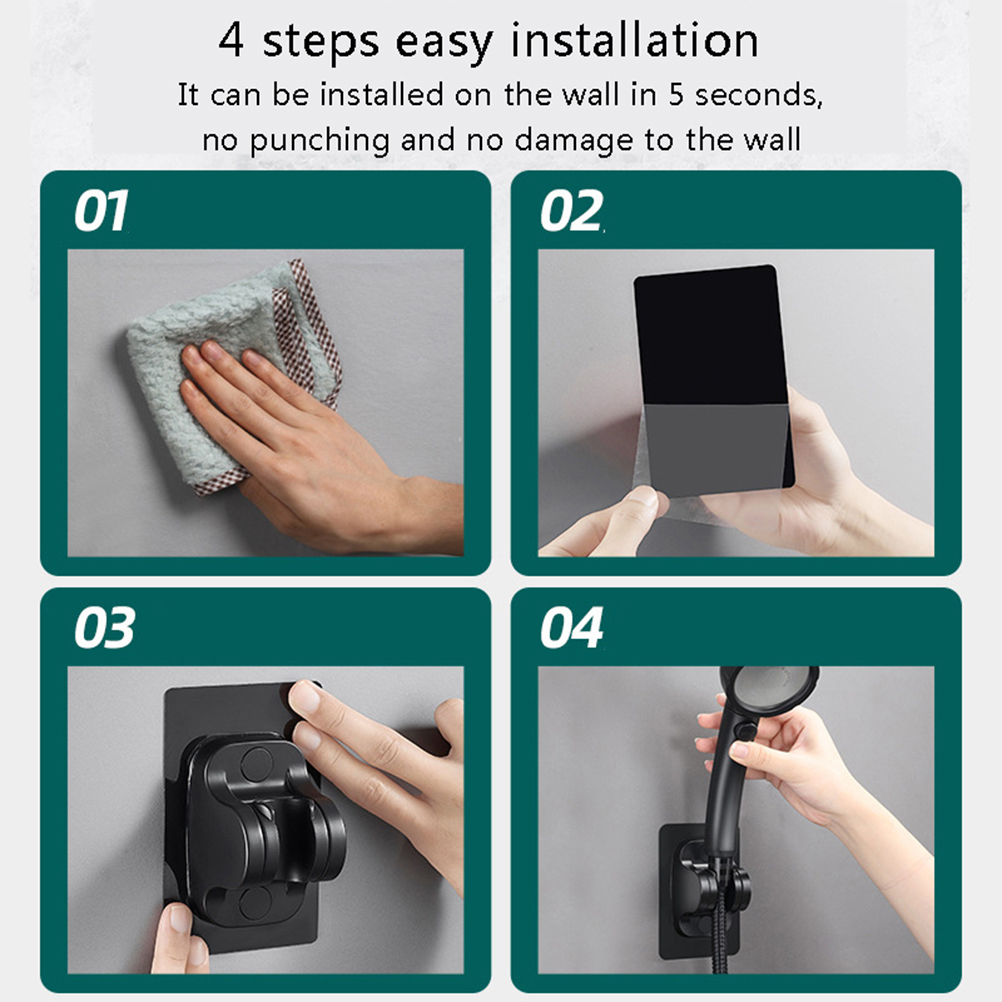 4 steps easy installation

It can be installed on the wall in 5 seconds, no punching and no damage to the wall

01

02

03

04