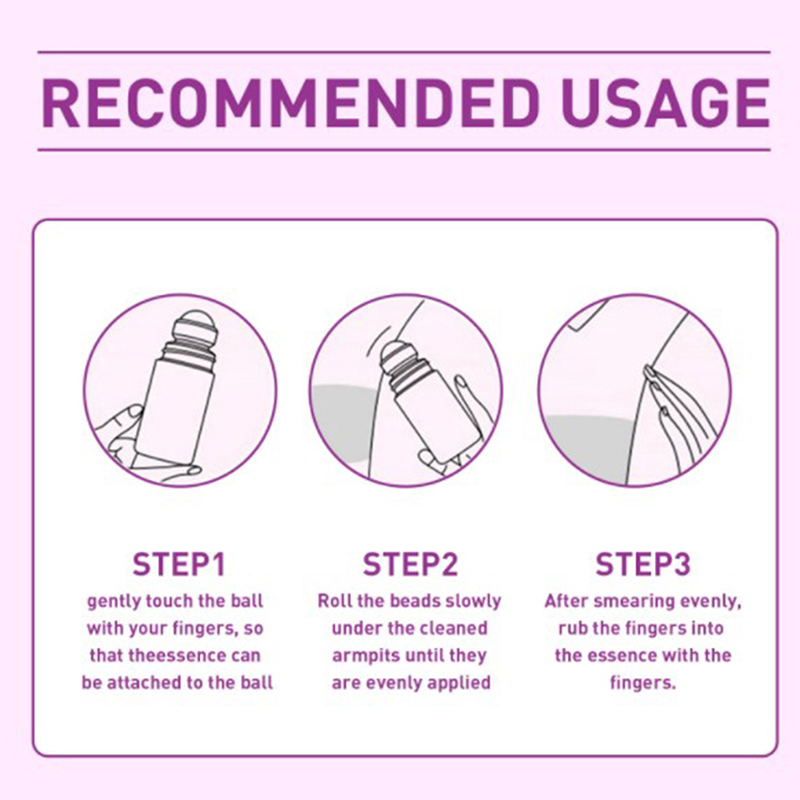 RECOMMENDED USAGE

STEP1
gently touch the ball with your fingers, so that theessence can be attached to the ball

STEP2
Roll the beads slowly under the cleaned armpits until they are evenly applied

STEP3
After smearing evenly, rub the fingers into the essence with the fingers.