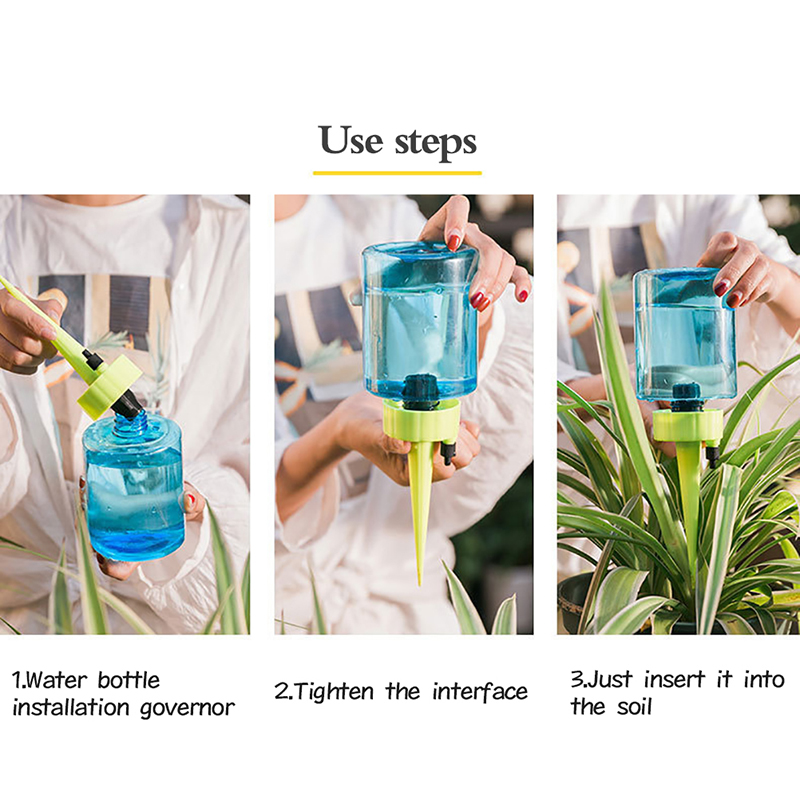 Use steps

1.Water bottle installation governor

2.Tighten the interface

3.Just insert it into the soil