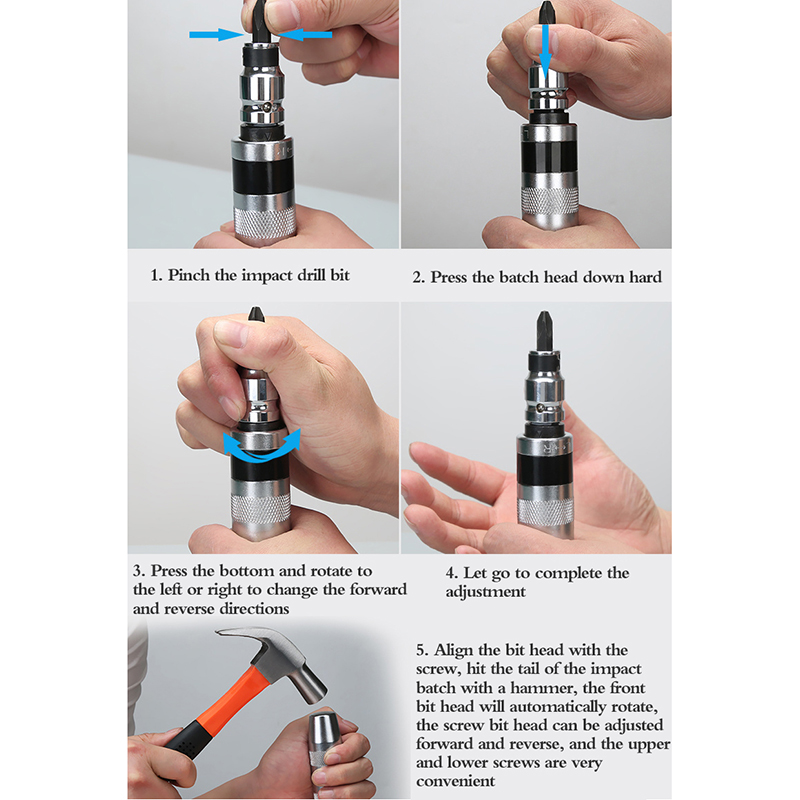 1. Pinch the impact drill bit

2. Press the batch head down hard

3. Press the bottom and rotate to the left or right to change the forward and reverse directions

4. Let go to complete the adjustment

5. Align the bit head with the screw, hit the tail of the impact batch with a hammer, the front bit head will automatically rotate, the screw bit head can be adjusted forward and reverse, and the upper and lower screws are very convenient