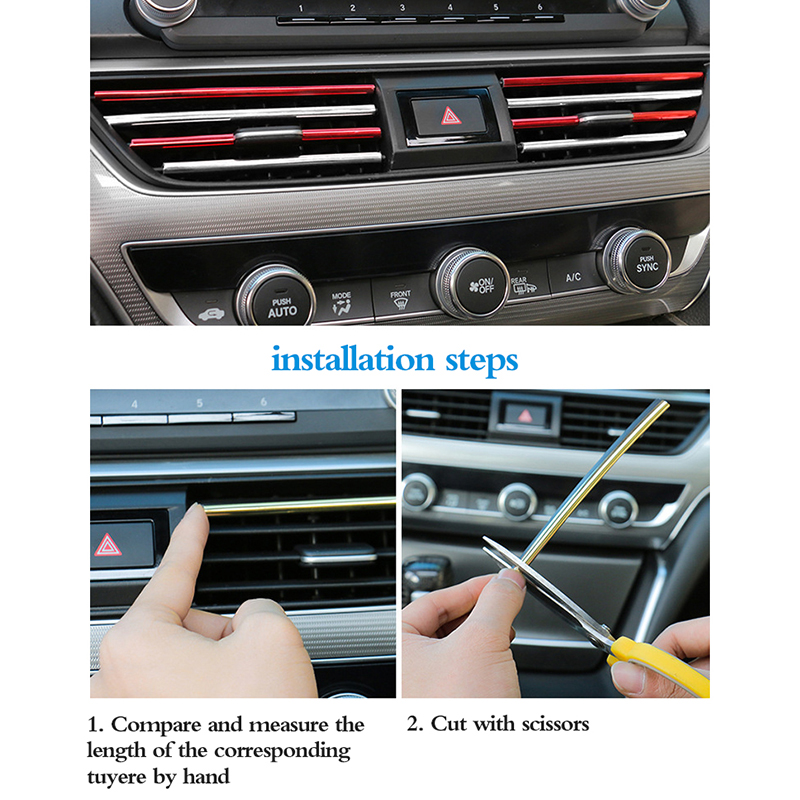 1 2 3 4 5 6

PUSH AUTO
MODE
FRONT
ON/OFF
REAR
A/C
PUSH SYNC

installation steps

4 5 6

1. Compare and measure the length of the corresponding tuyere by hand

2. Cut with scissors