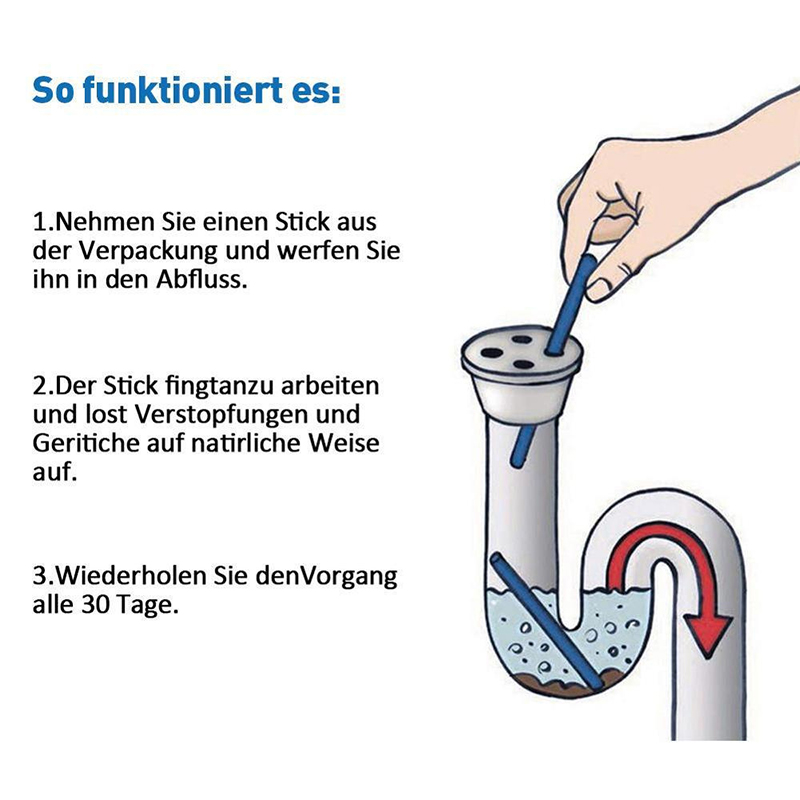 So funktioniert es:

1.Nehmen Sie einen Stick aus der Verpackung und werfen Sie ihn in den Abfluss.

2.Der Stick fingtanzu arbeiten und lost Verstopfungen und Geritiche auf natirliche Weise auf.

3.Wiederholen Sie denVorgang alle 30 Tage.