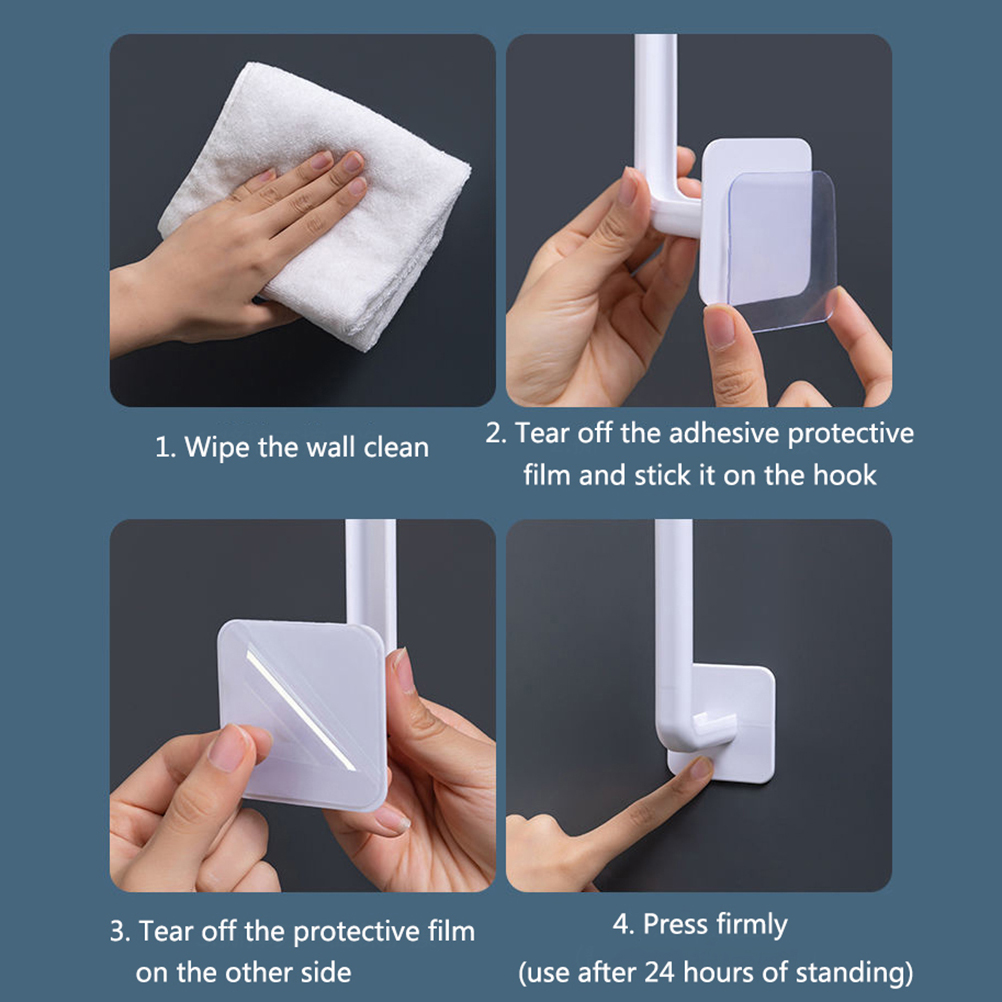 1. Wipe the wall clean

2. Tear off the adhesive protective film and stick it on the hook

3. Tear off the protective film on the other side

4. Press firmly (use after 24 hours of standing)