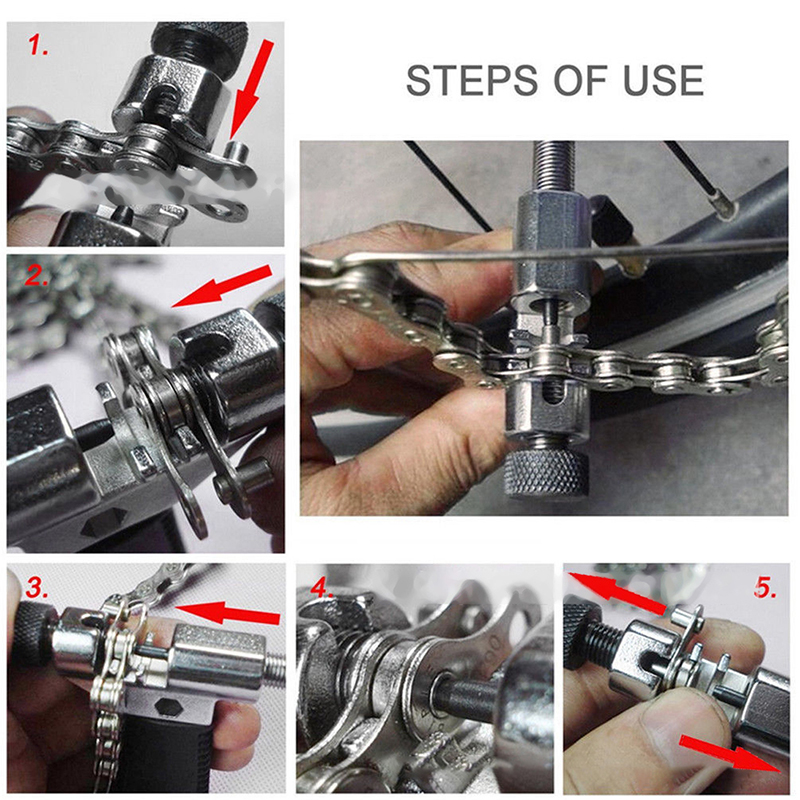 1.

STEPS OF USE

2.

3.

4.

5.