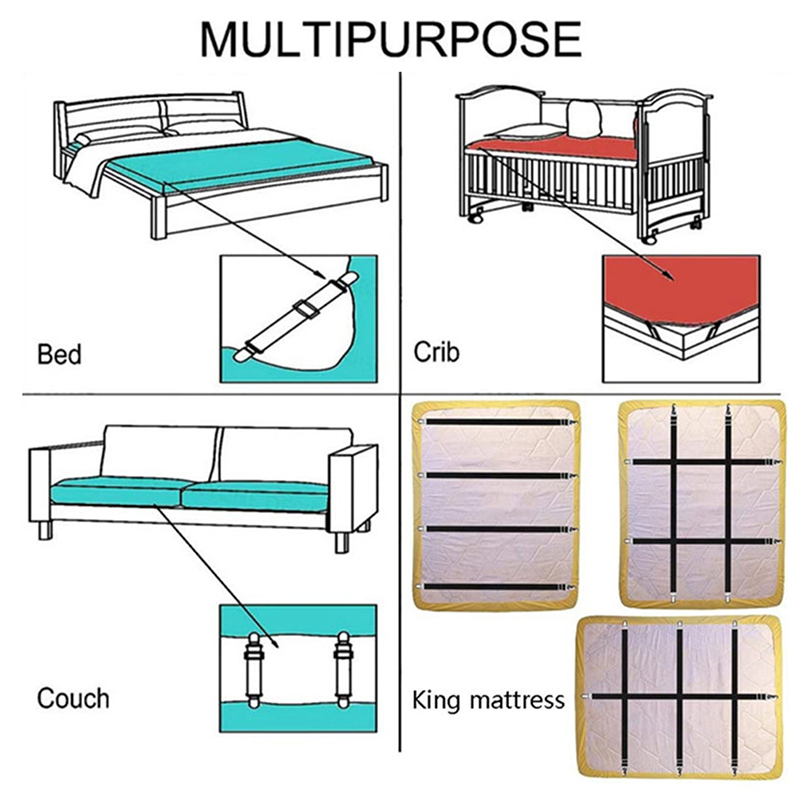 MULTIPURPOSE

Bed

Crib

Couch

King mattress