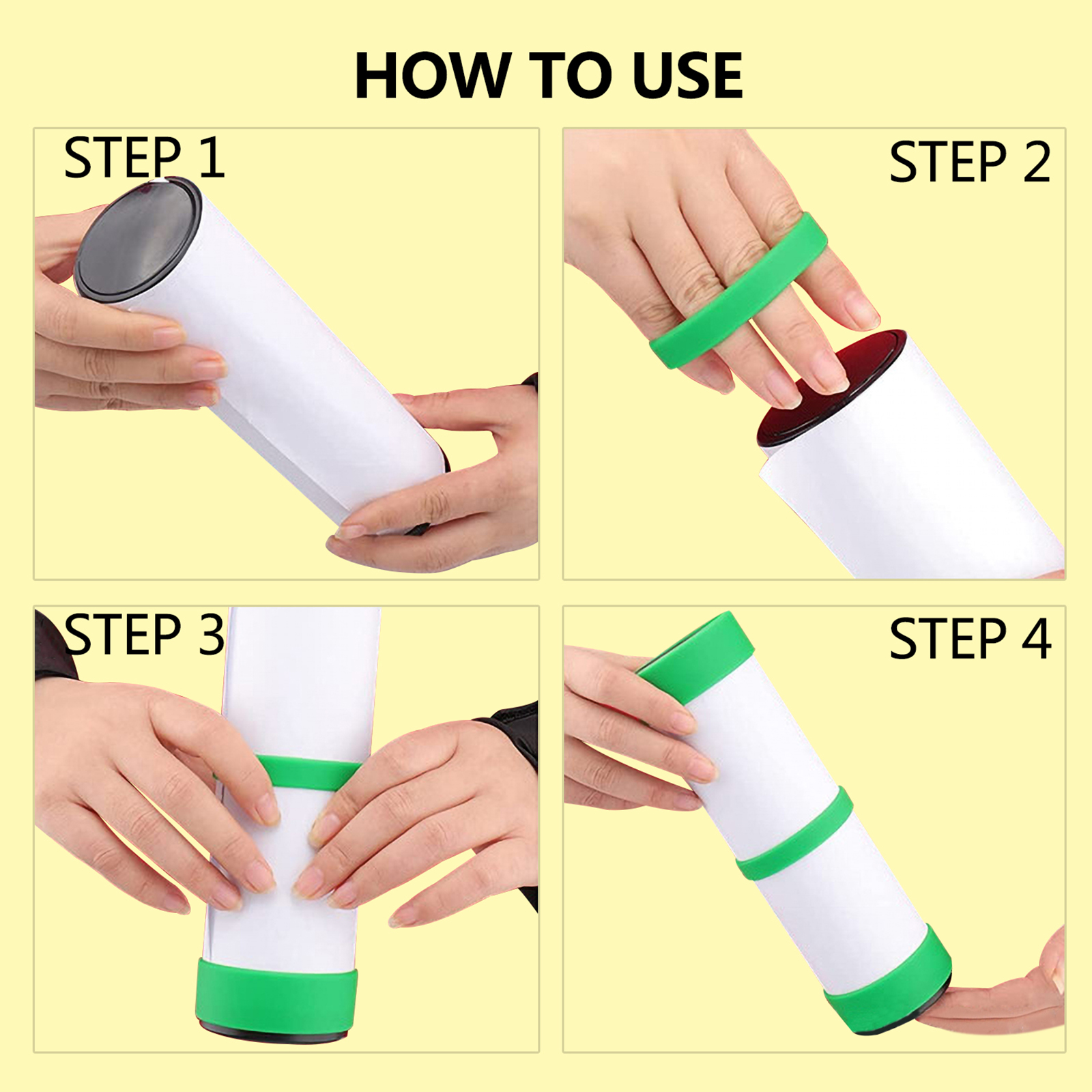 HOW TO USE

STEP 1

STEP 2

STEP 3

STEP 4