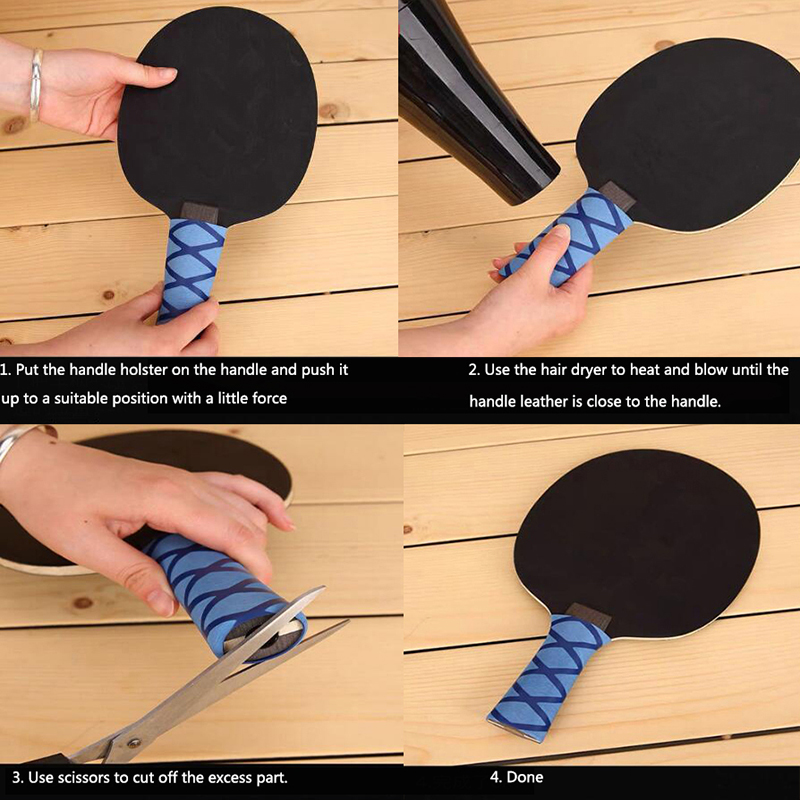 1. Put the handle holster on the handle and push it up to a suitable position with a little force

2. Use the hair dryer to heat and blow until the handle leather is close to the handle.

3. Use scissors to cut off the excess part.

4. Done