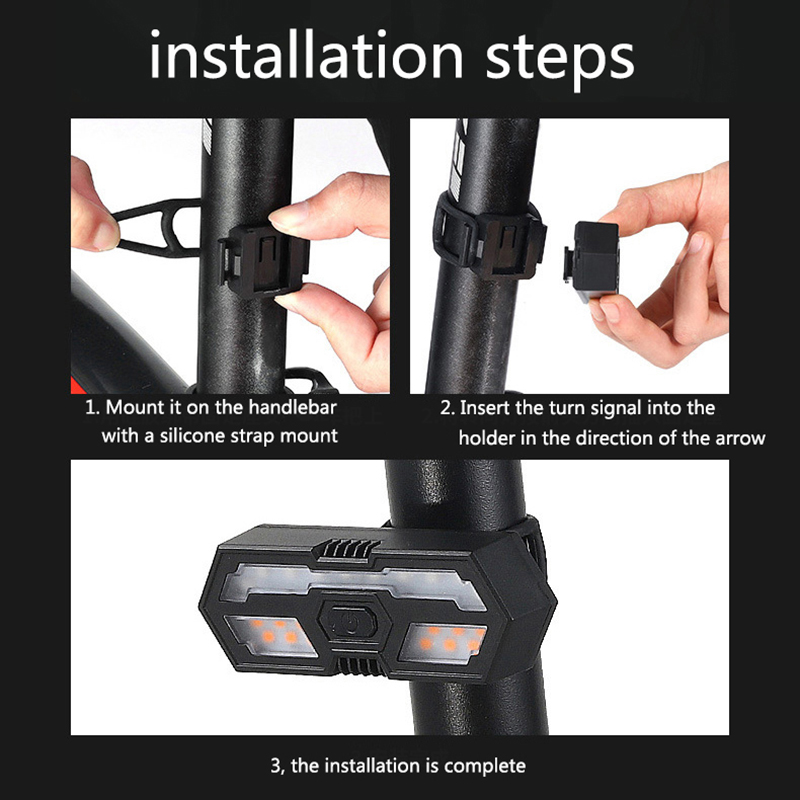 installation steps

1. Mount it on the handlebar with a silicone strap mount

2. Insert the turn signal into the holder in the direction of the arrow

3, the installation is complete