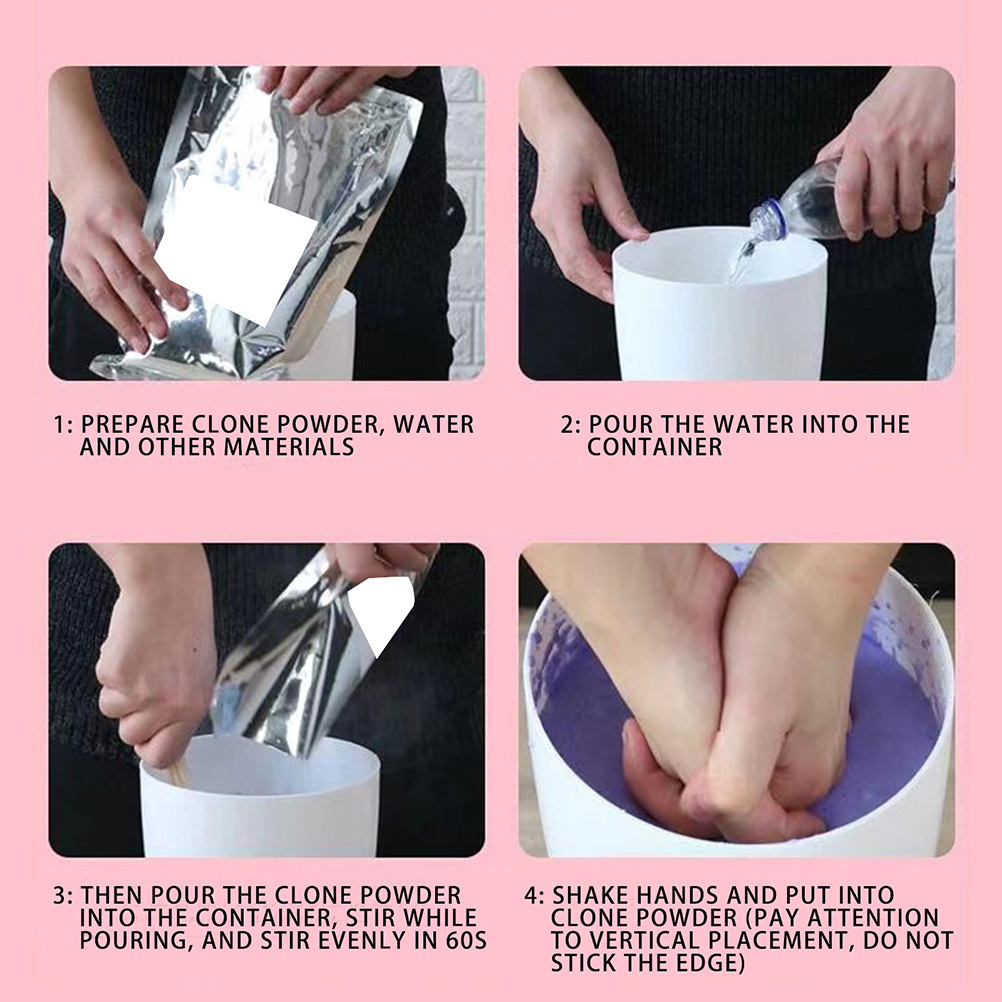 1: PREPARE CLONE POWDER, WATER AND OTHER MATERIALS

2: POUR THE WATER INTO THE CONTAINER

3: THEN POUR THE CLONE POWDER INTO THE CONTAINER, STIR WHILE POURING, AND STIR EVENLY IN 60S

4: SHAKE HANDS AND PUT INTO CLONE POWDER (PAY ATTENTION TO VERTICAL PLACEMENT, DO NOT STICK THE EDGE)