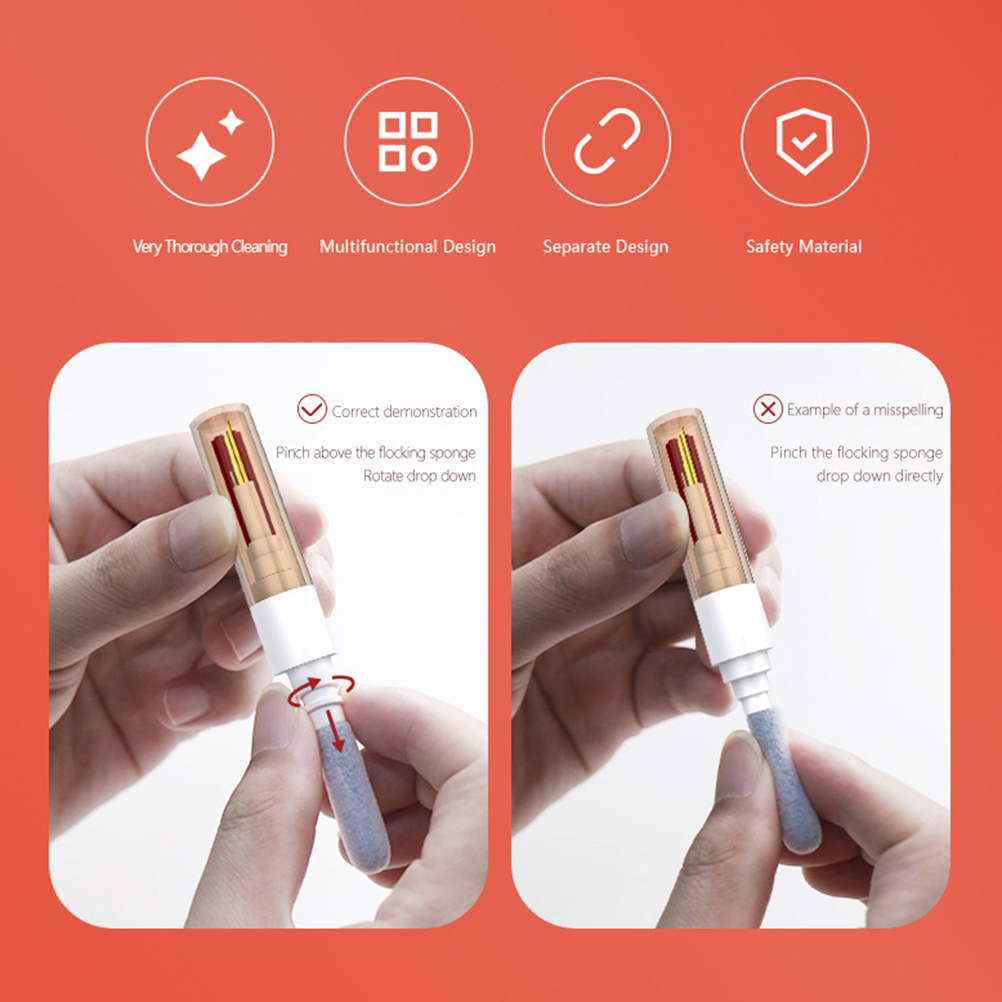 Very Thorough Cleaning

Multifunctional Design

Separate Design

Safety Material

Correct demonstration

Pinch above the flocking sponge
Rotate drop down

Example of a misspelling

Pinch the flocking sponge
drop down directly