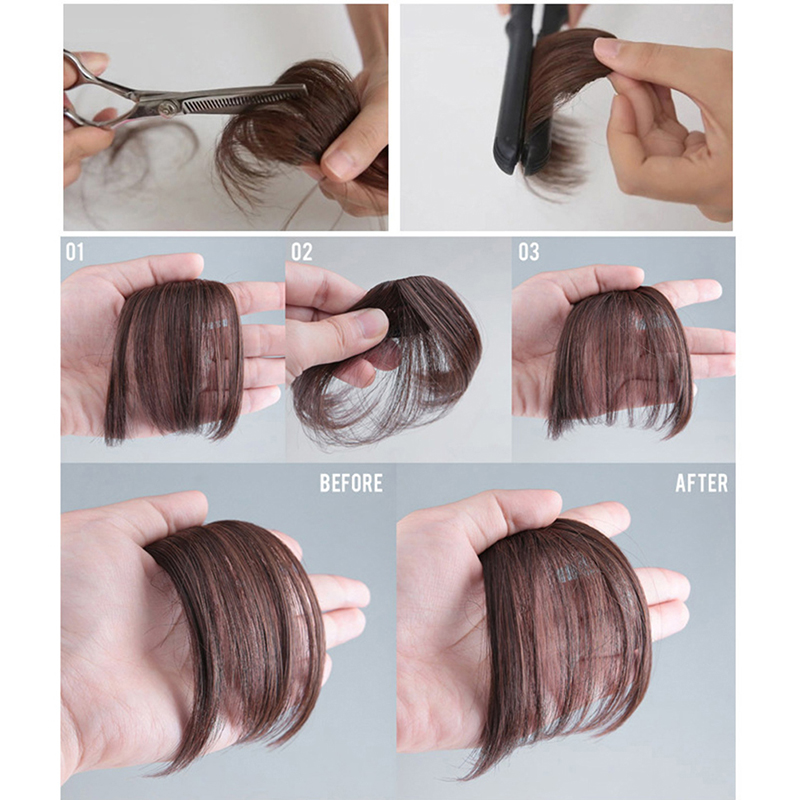 01

02

03

BEFORE

AFTER