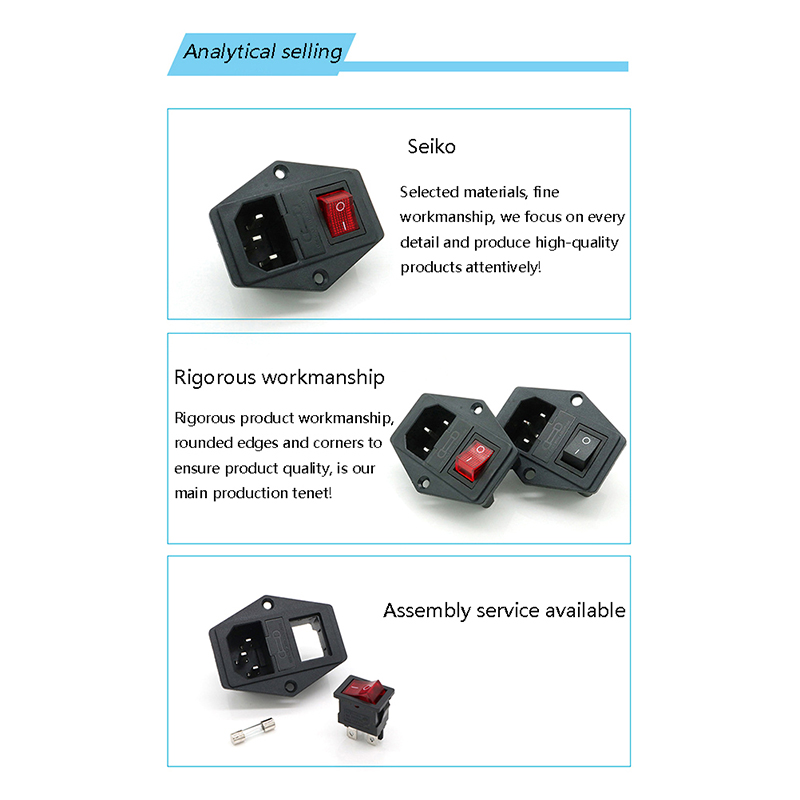 Analytical selling

Seiko

Selected materials, fine workmanship, we focus on every detail and produce high-quality products attentively!

Rigorous workmanship

Rigorous product workmanship, rounded edges and corners to ensure product quality, is our main production tenet!

Assembly service available