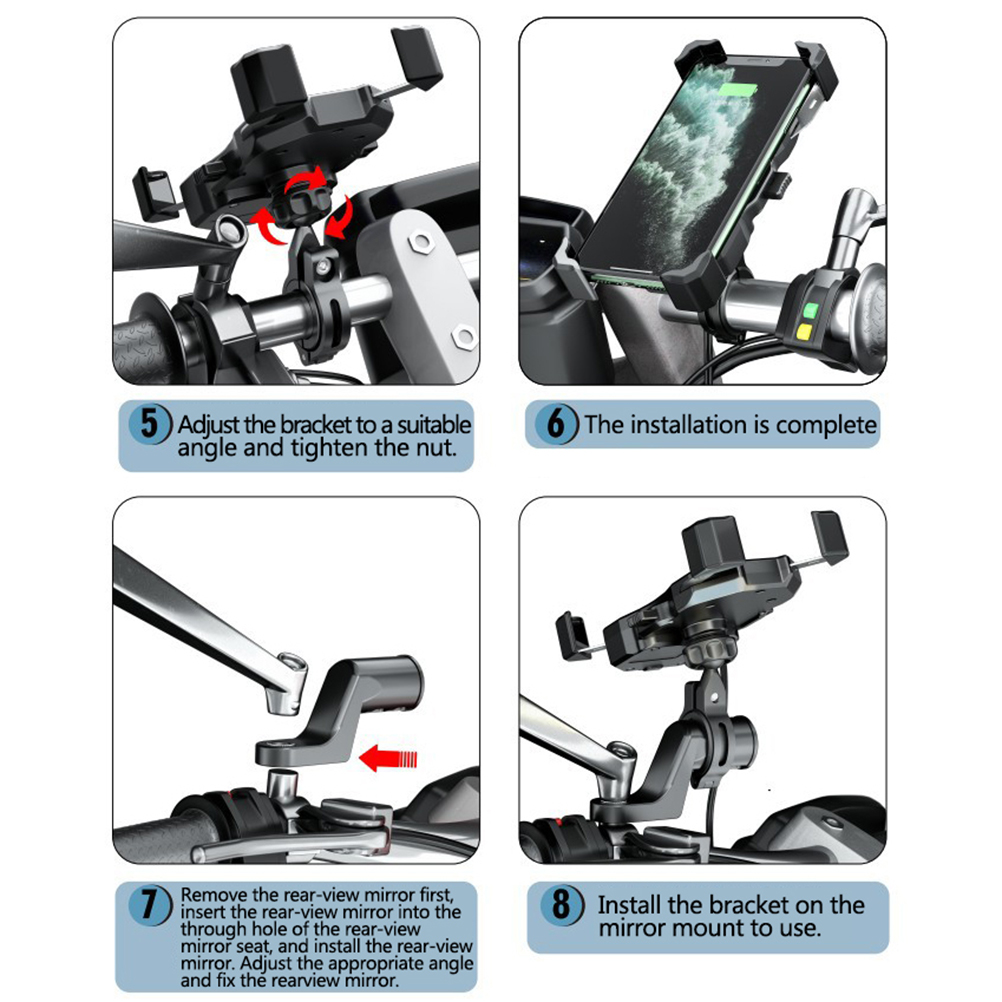 5 Adjust the bracket to a suitable angle and tighten the nut.

6 The installation is complete

7 Remove the rear-view mirror first, insert the rear-view mirror into the through hole of the rear-view mirror seat, and install the rear-view mirror. Adjust the appropriate angle and fix the rearview mirror.

8 Install the bracket on the mirror mount to use.