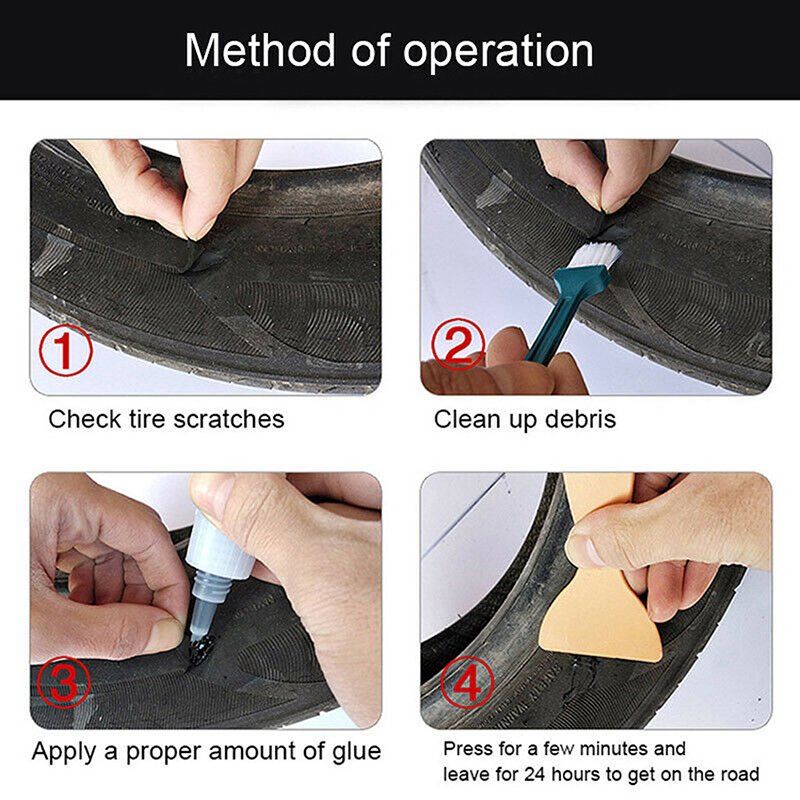 Method of operation

①

Check tire scratches

②

Clean up debris

③

Apply a proper amount of glue

④

Press for a few minutes and leave for 24 hours to get on the road