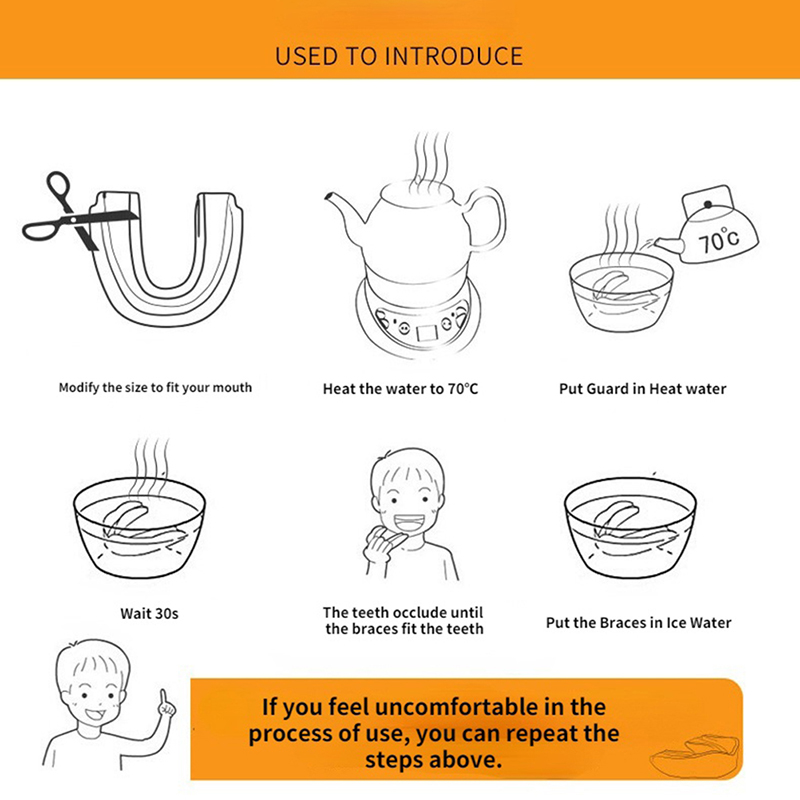 USED TO INTRODUCE

70°C

Modify the size to fit your mouth

Heat the water to 70°C

Put Guard in Heat water

Wait 30s

The teeth occlude until the braces fit the teeth

Put the Braces in Ice Water

If you feel uncomfortable in the process of use, you can repeat the steps above.