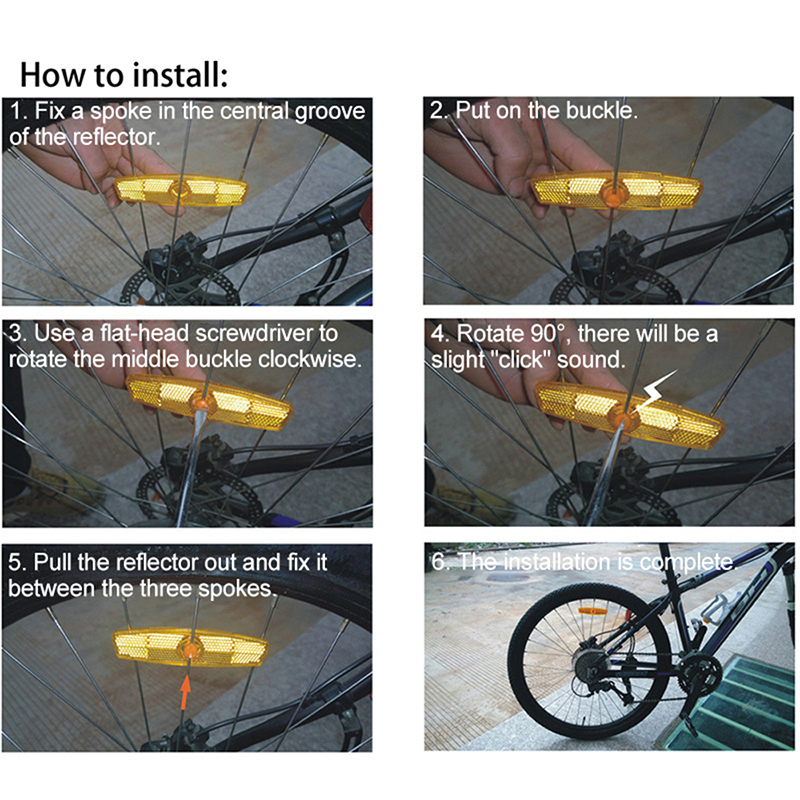 How to install:

1. Fix a spoke in the central groove of the reflector.

2. Put on the buckle.

3. Use a flat-head screwdriver to rotate the middle buckle clockwise.

4. Rotate 90°, there will be a slight "click" sound.

5. Pull the reflector out and fix it between the three spokes.

6. The installation is complete.