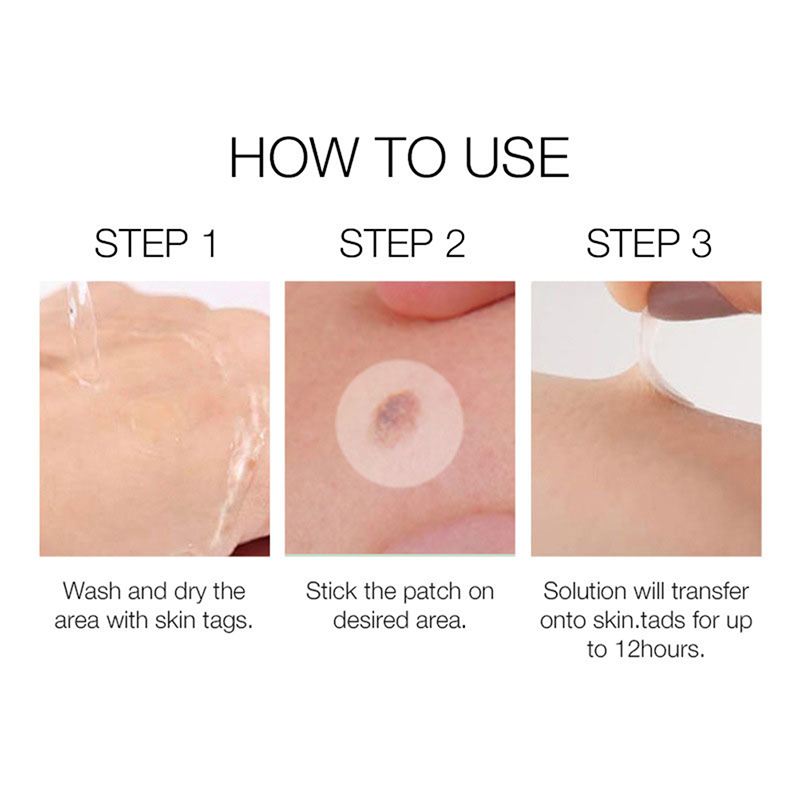 HOW TO USE

STEP 1

Wash and dry the area with skin tags.

STEP 2

Stick the patch on desired area.

STEP 3

Solution will transfer onto skin.tads for up to 12hours.