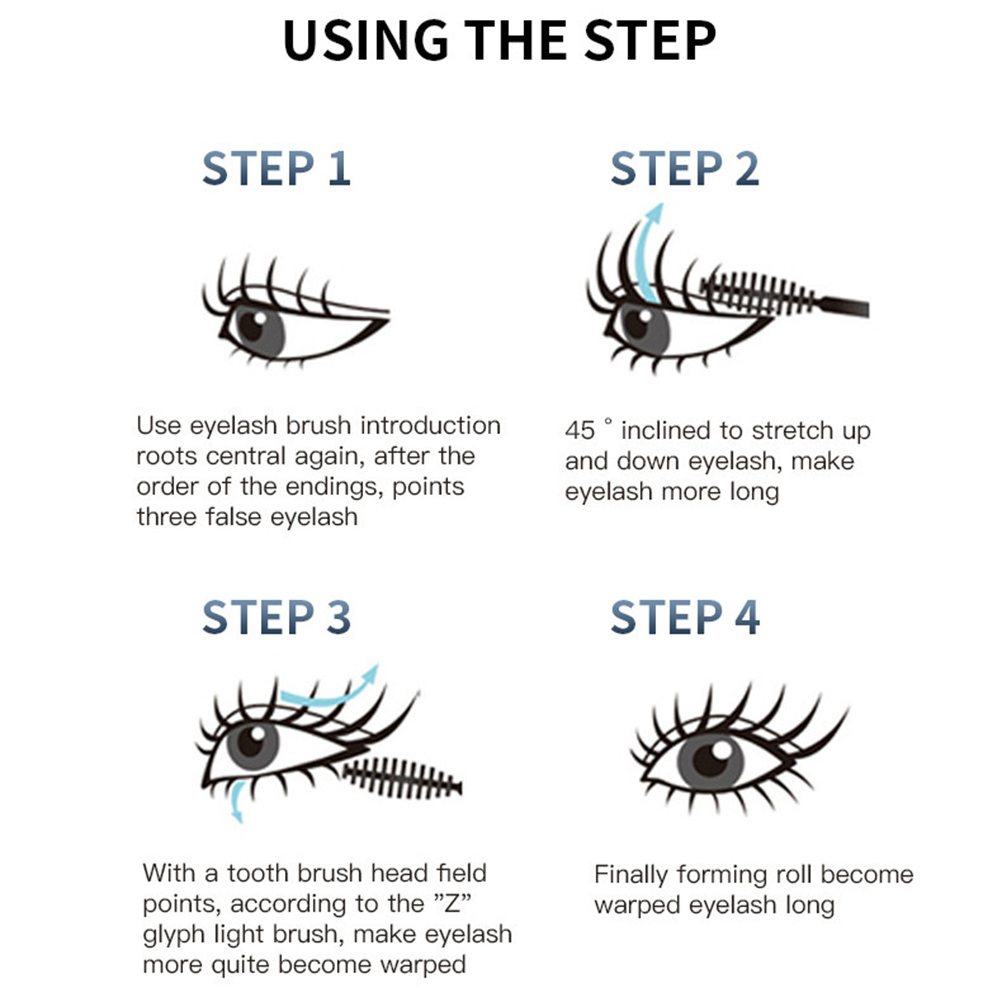 USING THE STEP

STEP 1

Use eyelash brush introduction roots central again, after the order of the endings, points three false eyelash

STEP 2

45 ° inclined to stretch up and down eyelash, make eyelash more long

STEP 3

With a tooth brush head field points, according to the "Z" glyph light brush, make eyelash more quite become warped

STEP 4

Finally forming roll become warped eyelash long