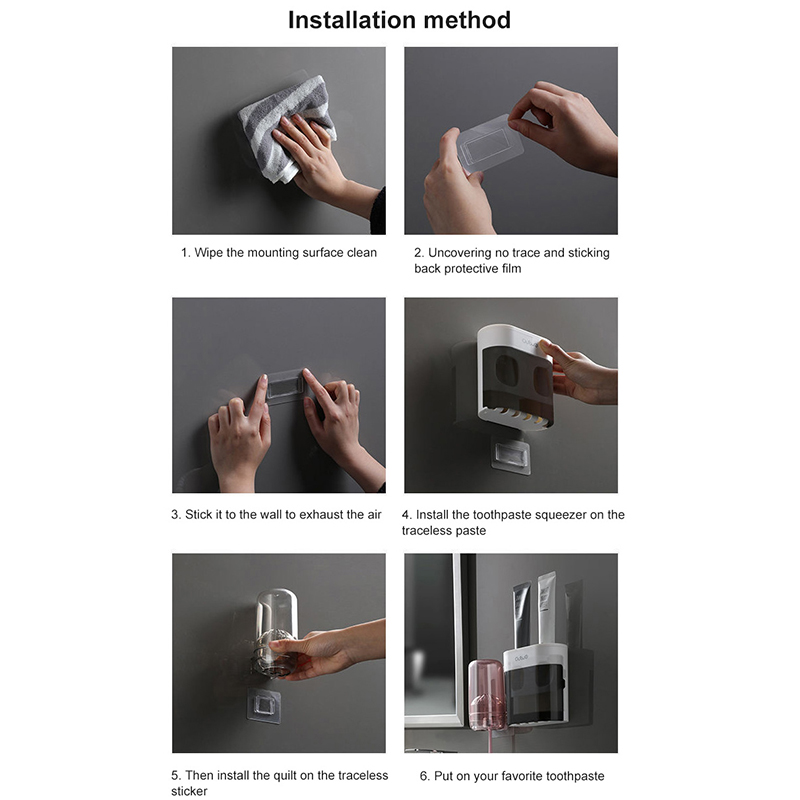 Installation method

1. Wipe the mounting surface clean

2. Uncovering no trace and sticking back protective film

3. Stick it to the wall to exhaust the air

4. Install the toothpaste squeezer on the traceless paste

5. Then install the quilt on the traceless sticker

6. Put on your favorite toothpaste