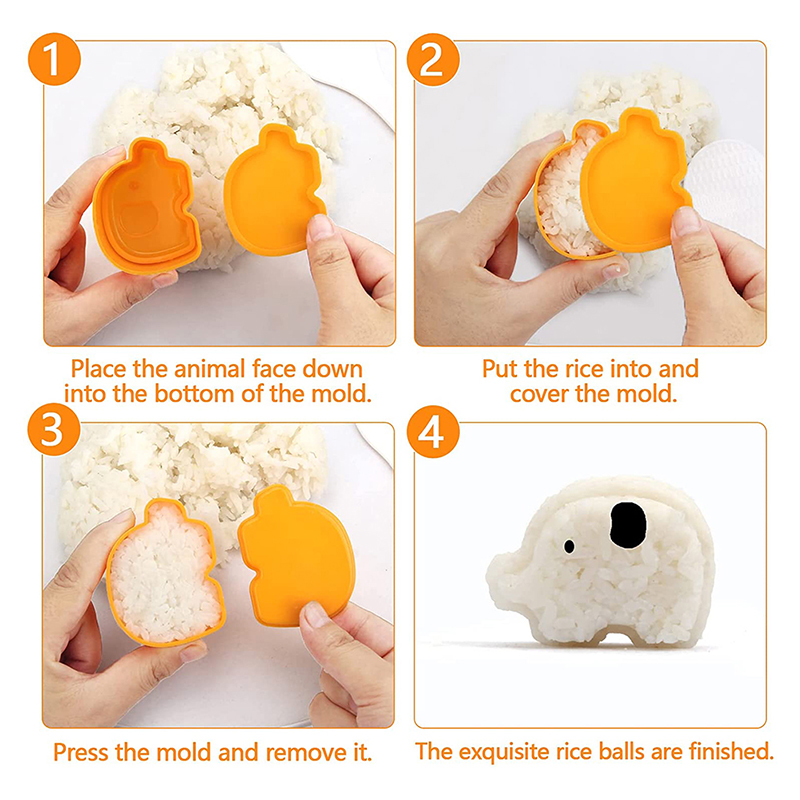 1

Place the animal face down into the bottom of the mold.

2

Put the rice into and cover the mold.

3

Press the mold and remove it.

4

The exquisite rice balls are finished.