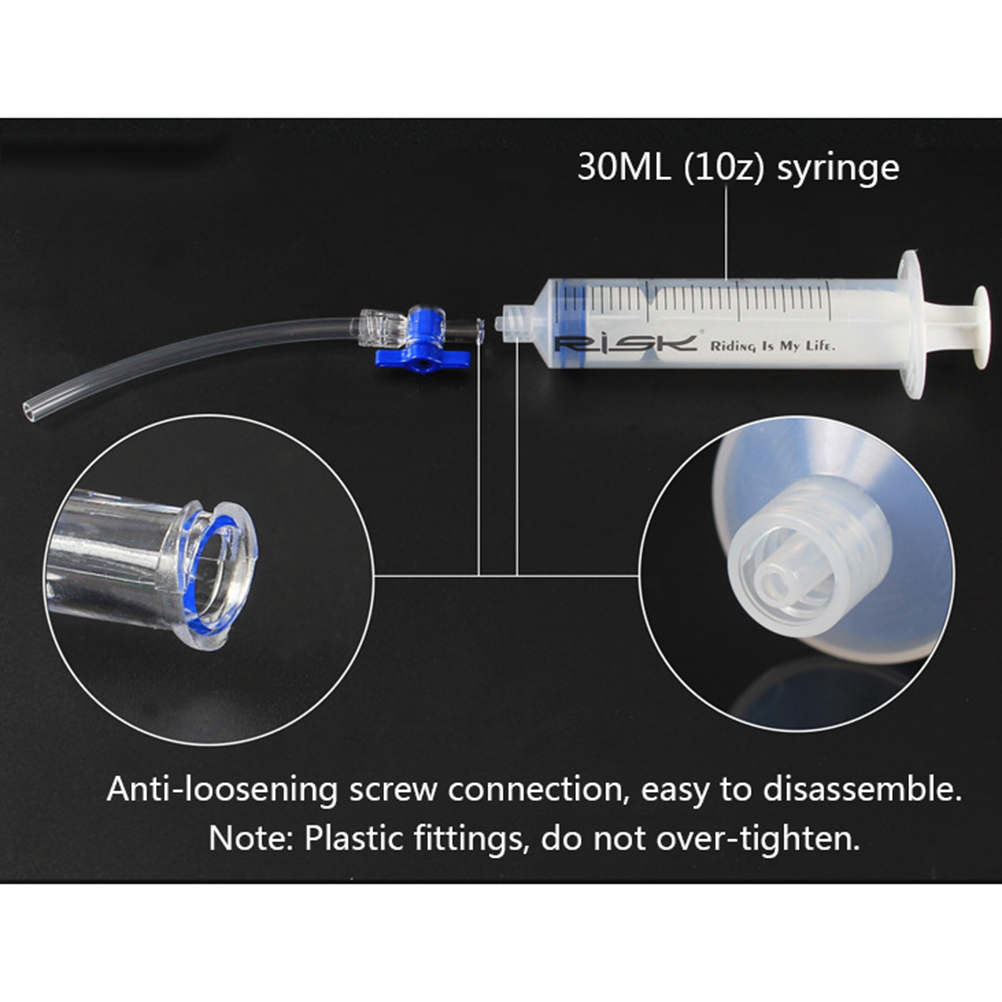 30ML (10z) syringe

RISK Riding Is My Life.

Anti-loosening screw connection, easy to disassemble.
Note: Plastic fittings, do not over-tighten.