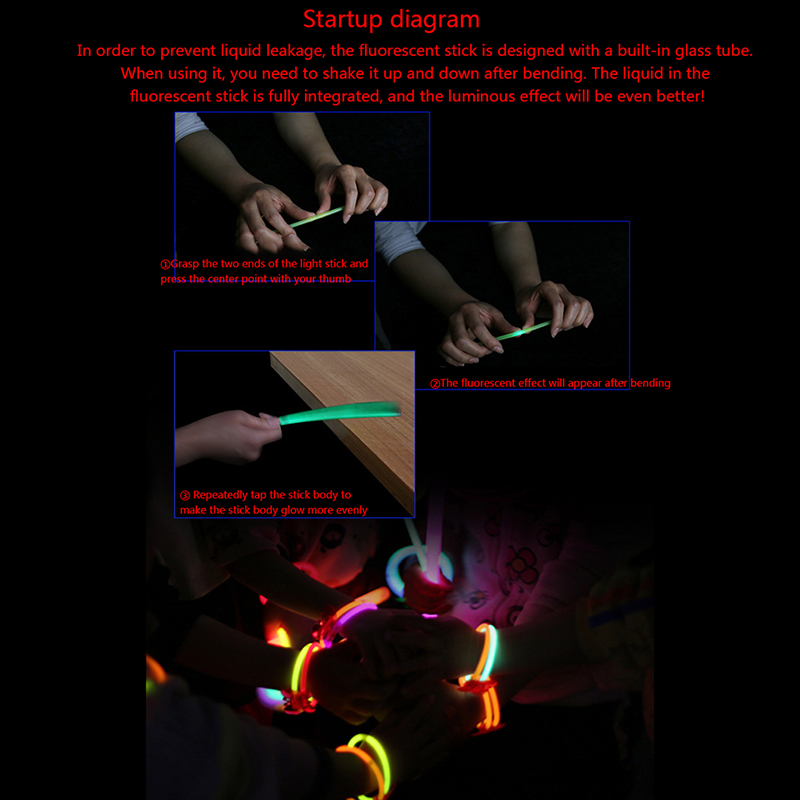 Startup diagram

In order to prevent liquid leakage, the fluorescent stick is designed with a built-in glass tube. When using it, you need to shake it up and down after bending. The liquid in the fluorescent stick is fully integrated, and the luminous effect will be even better!

①Grasp the two ends of the light stick and press the center point with your thumb

②The fluorescent effect will appear after bending

③ Repeatedly tap the stick body to make the stick body glow more evenly