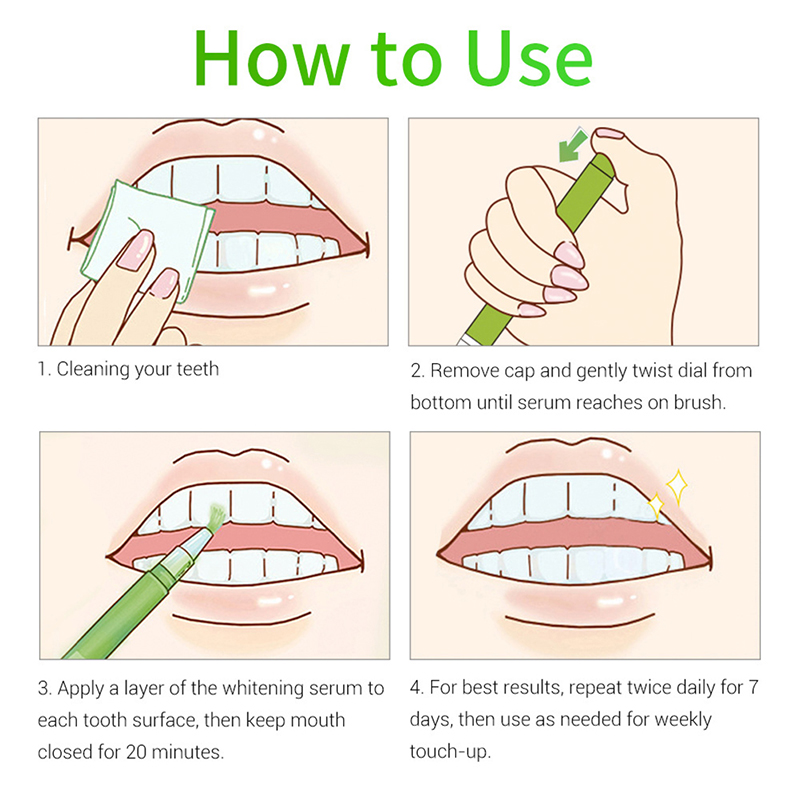 How to Use

1. Cleaning your teeth

2. Remove cap and gently twist dial from bottom until serum reaches on brush.

3. Apply a layer of the whitening serum to each tooth surface, then keep mouth closed for 20 minutes.

4. For best results, repeat twice daily for 7 days, then use as needed for weekly touch-up.