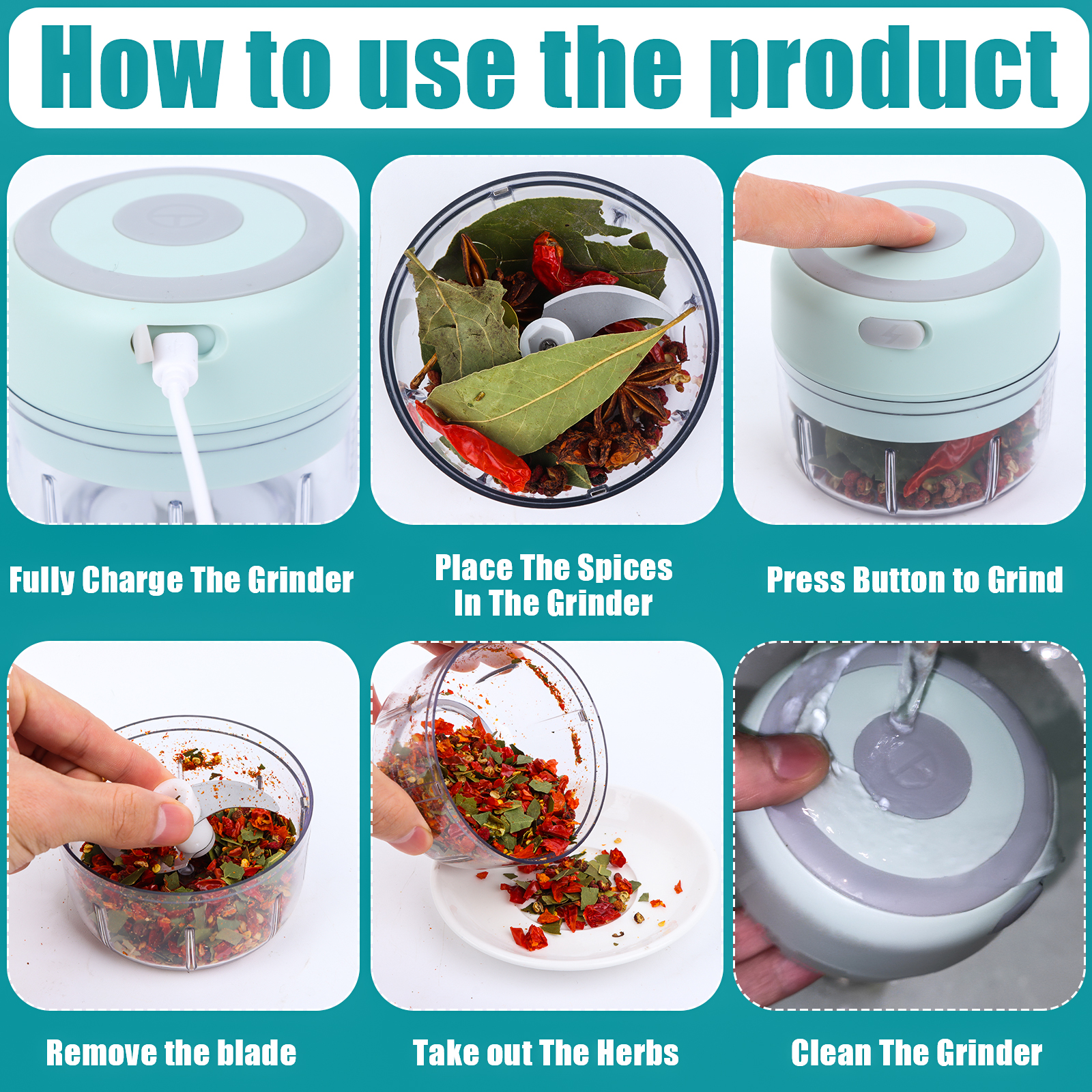 How to use the product

Fully Charge The Grinder

Place The Spices In The Grinder

Press Button to Grind

Remove the blade

Take out The Herbs

Clean The Grinder