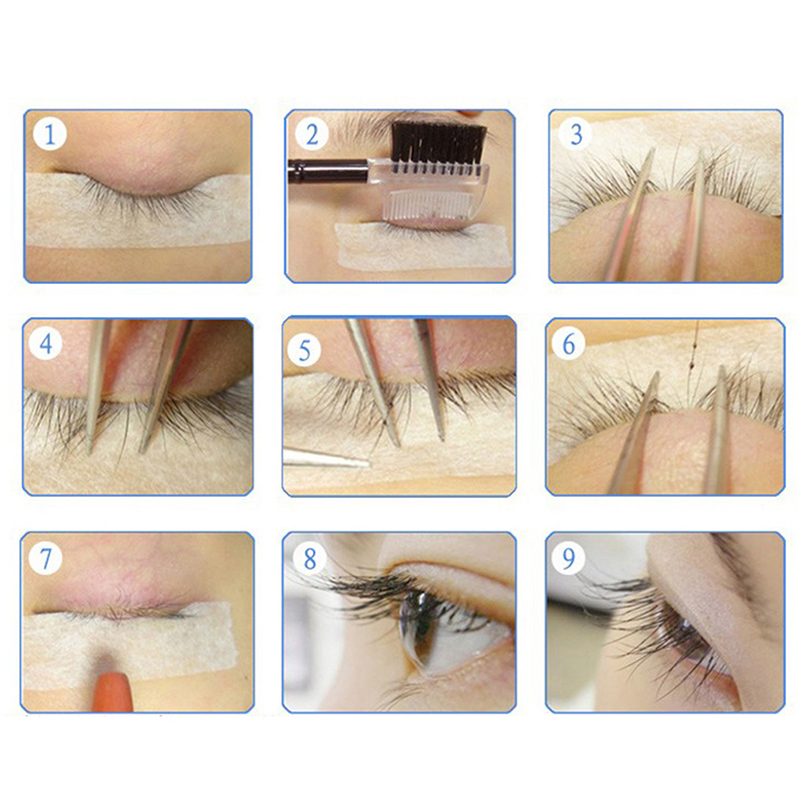 1
2
3
4
5
6
7
8
9