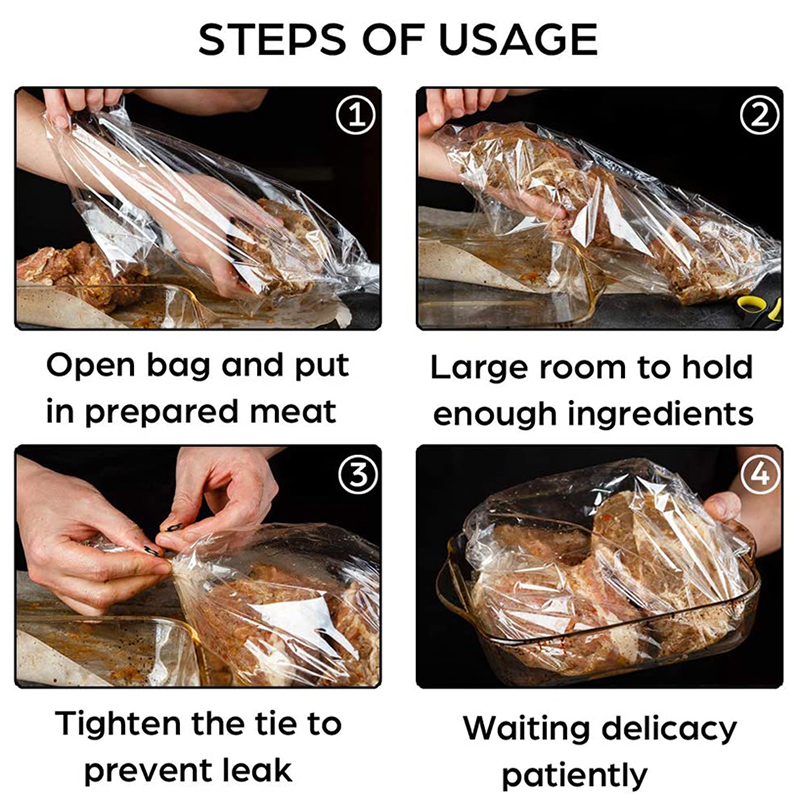 STEPS OF USAGE

①

Open bag and put in prepared meat

②

Large room to hold enough ingredients

③

Tighten the tie to prevent leak

④

Waiting delicacy patiently