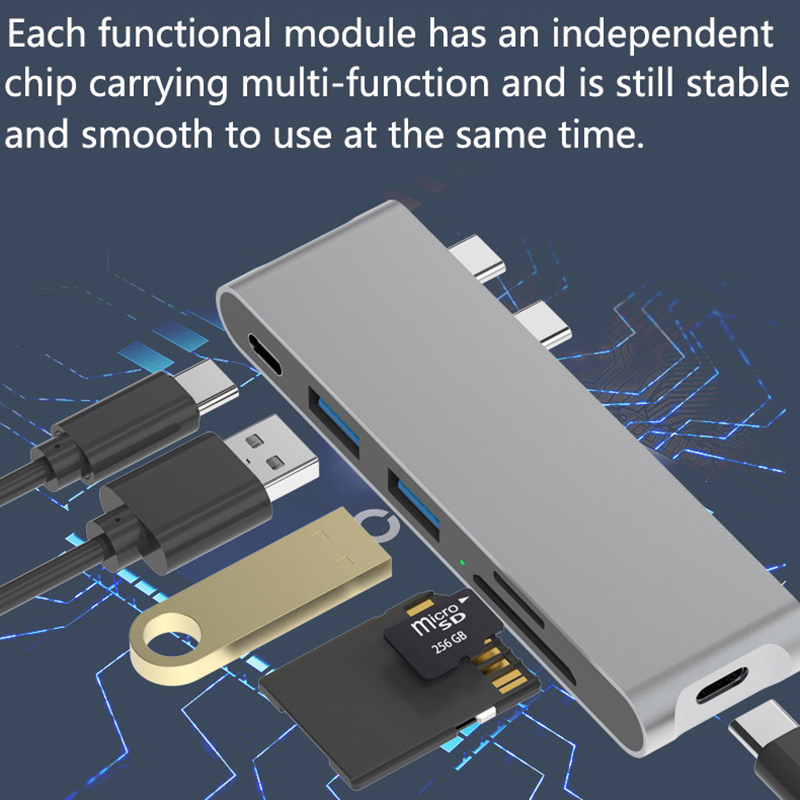 Each functional module has an independent chip carrying multi-function and is still stable and smooth to use at the same time.

micro SD
256 GB