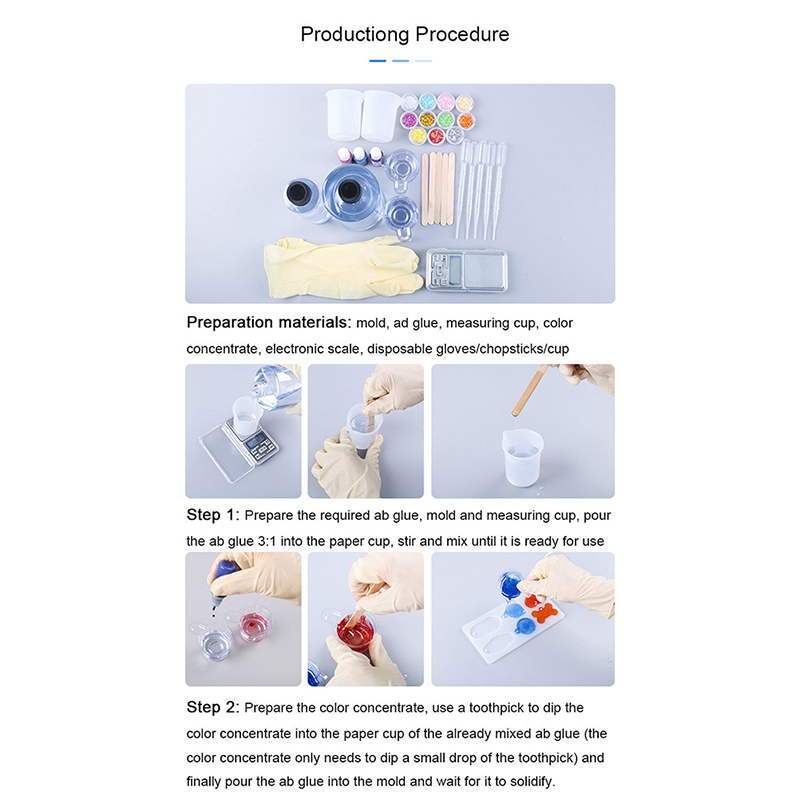 Productiong Procedure

Preparation materials: mold, ad glue, measuring cup, color concentrate, electronic scale, disposable gloves/chopsticks/cup

Step 1: Prepare the required ab glue, mold and measuring cup, pour the ab glue 3:1 into the paper cup, stir and mix until it is ready for use

Step 2: Prepare the color concentrate, use a toothpick to dip the color concentrate into the paper cup of the already mixed ab glue (the color concentrate only needs to dip a small drop of the toothpick) and finally pour the ab glue into the mold and wait for it to solidify.