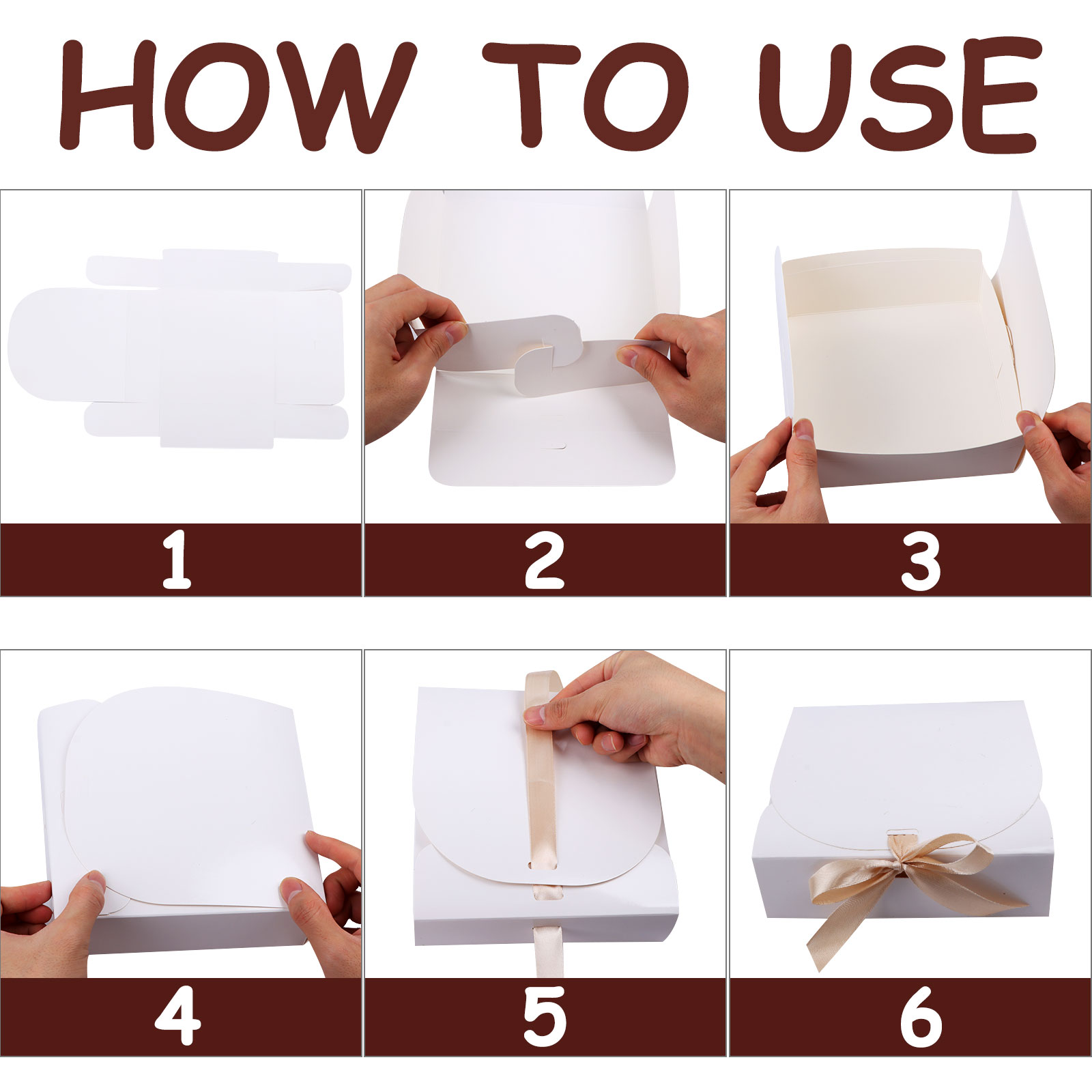 HOW TO USE

1

2

3

4

5

6