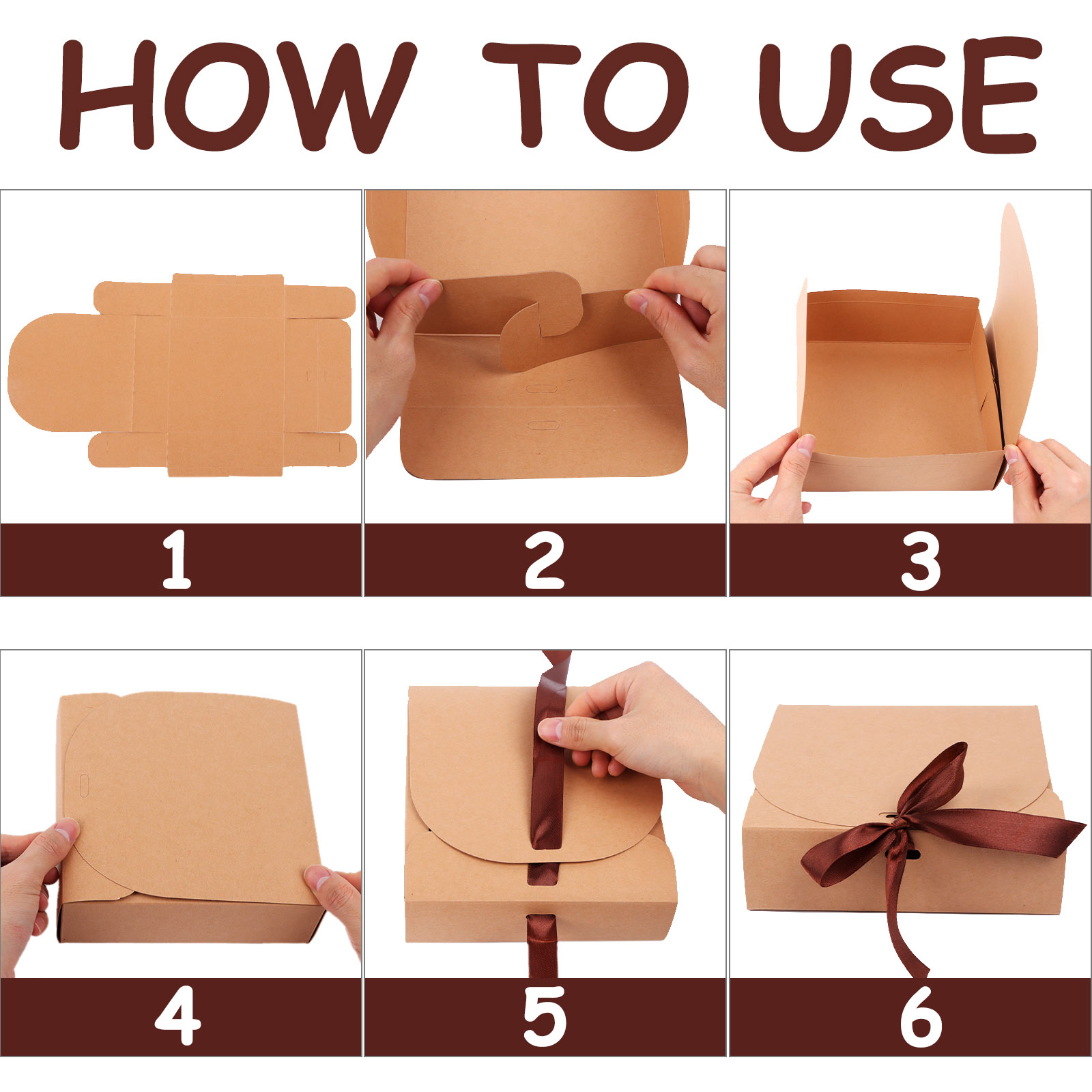 HOW TO USE

1

2

3

4

5

6