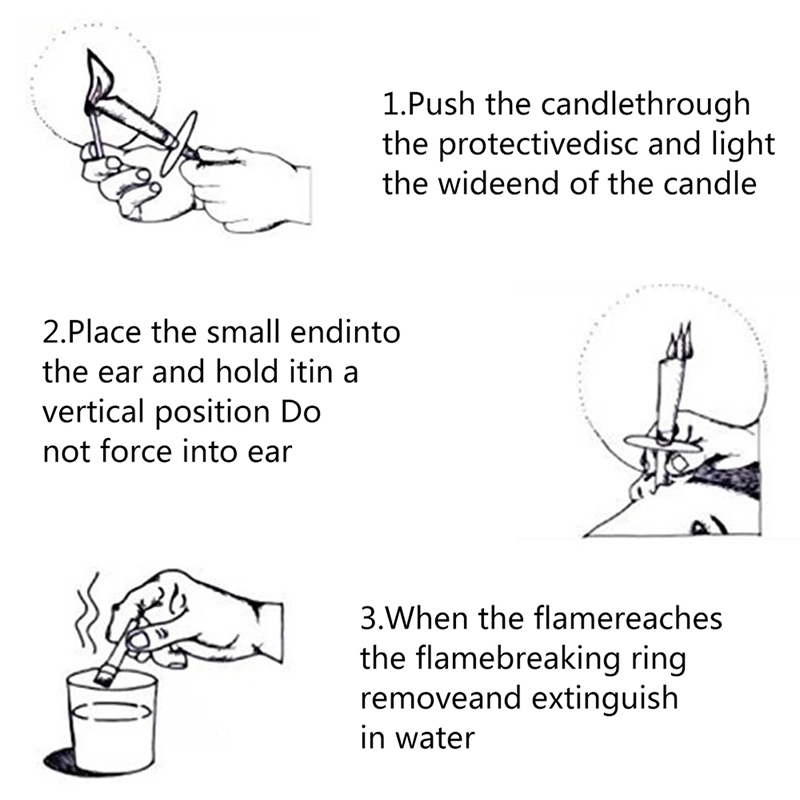 1.Push the candlethrough the protectivedisc and light the wideend of the candle

2.Place the small endinto the ear and hold itin a vertical position Do not force into ear

3.When the flamereaches the flamebreaking ring removeand extinguish in water