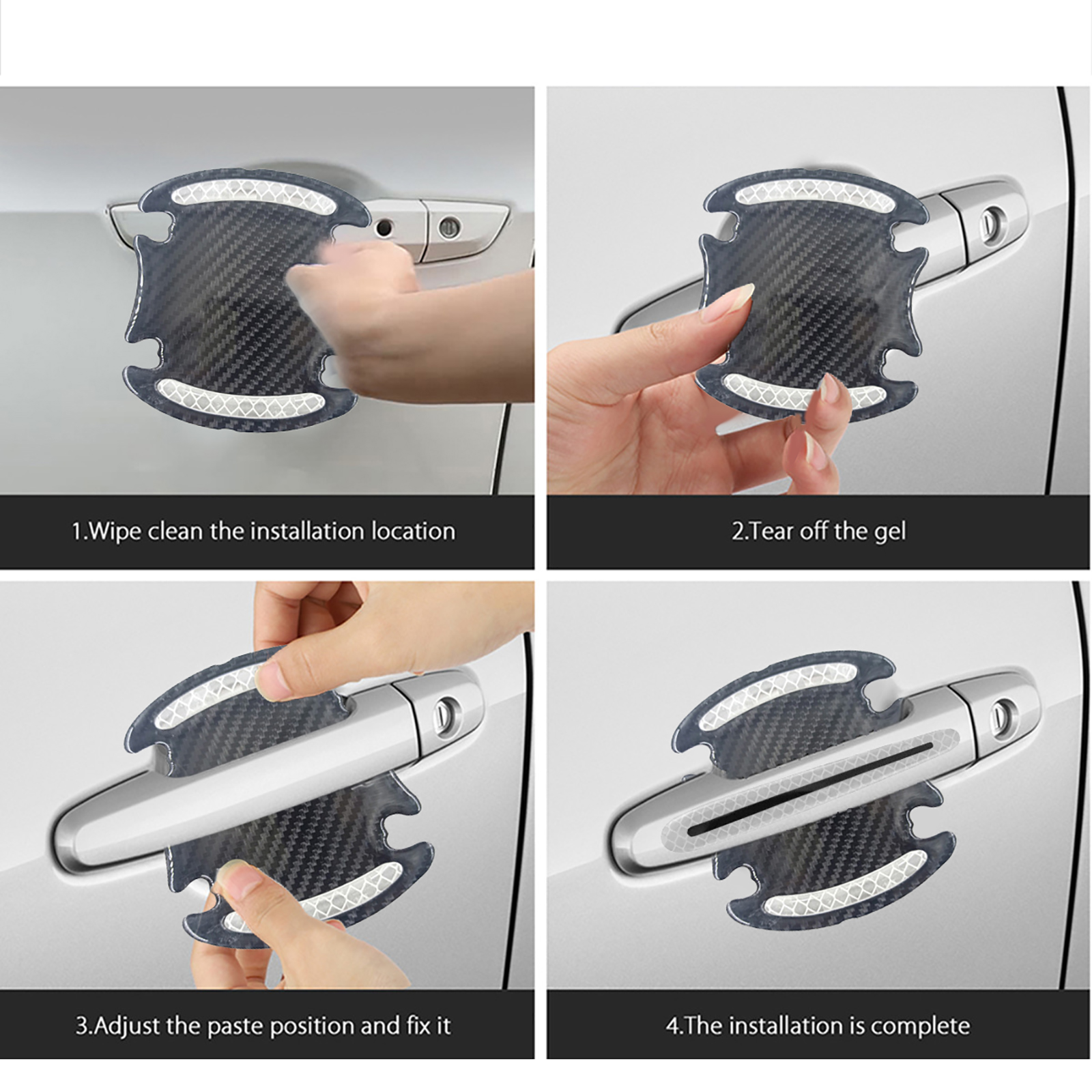 1.Wipe clean the installation location

2.Tear off the gel

3.Adjust the paste position and fix it

4.The installation is complete