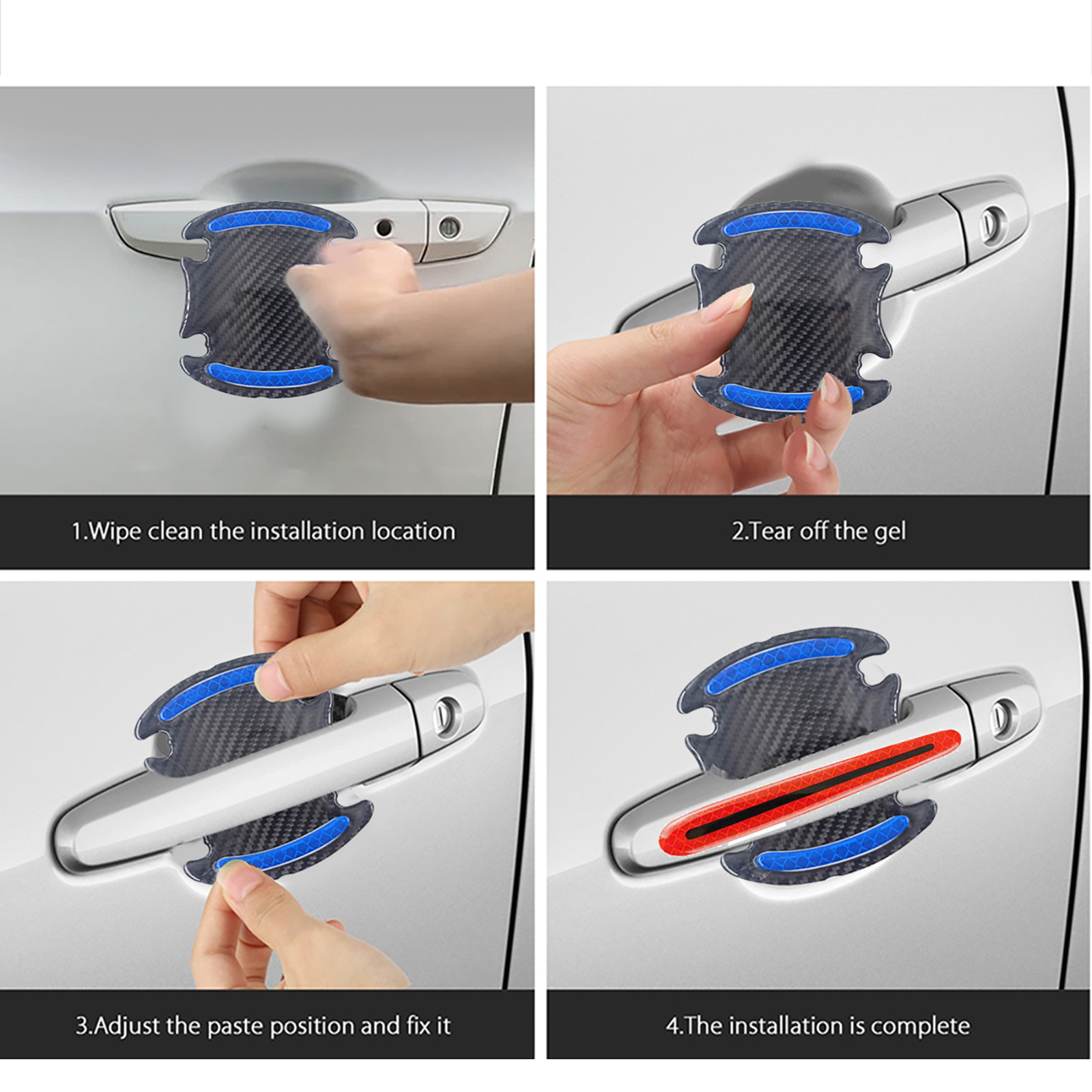 1.Wipe clean the installation location

2.Tear off the gel

3.Adjust the paste position and fix it

4.The installation is complete