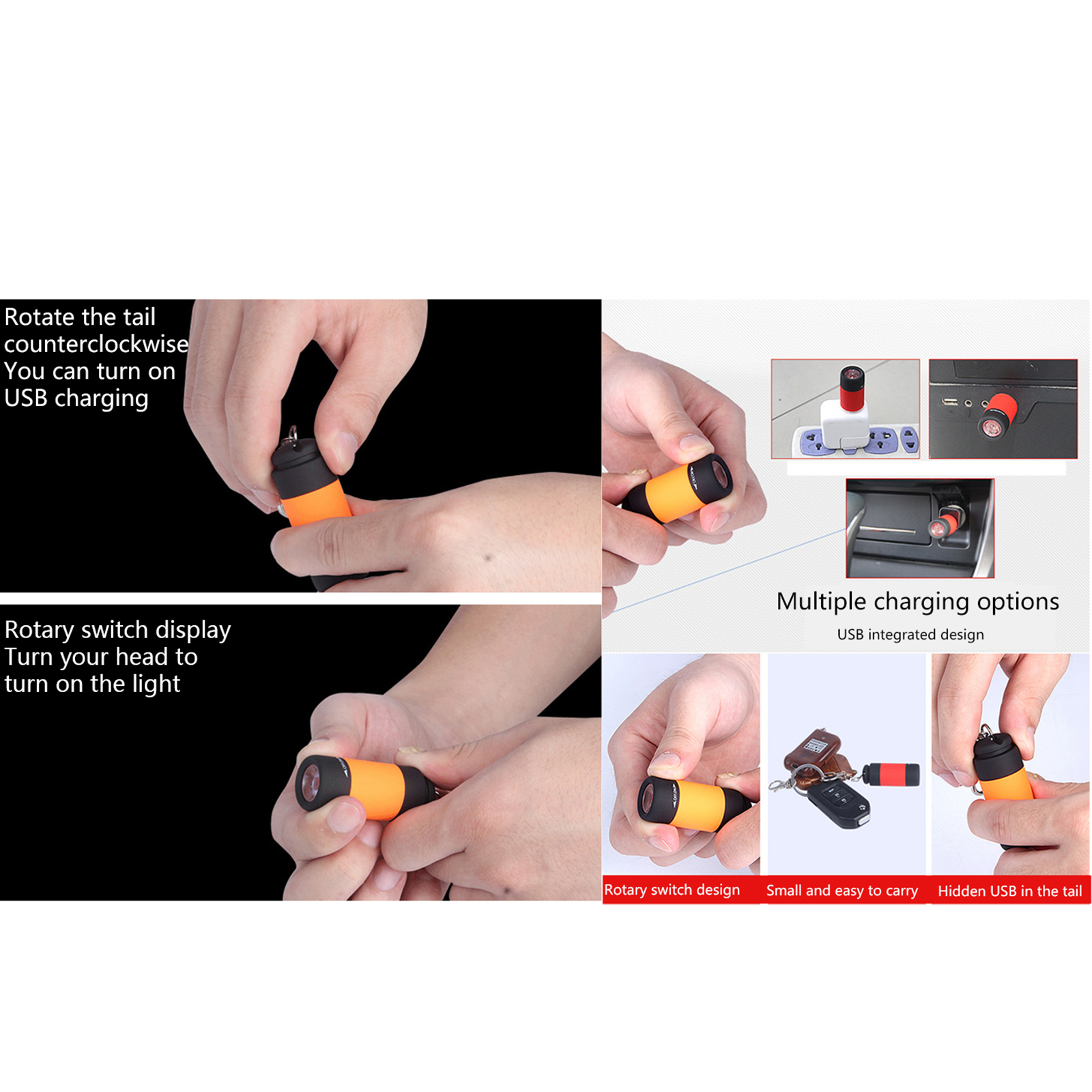 Rotate the tail counterclockwise
You can turn on USB charging

Rotary switch display
Turn your head to turn on the light

Multiple charging options
USB integrated design

Rotary switch design

Small and easy to carry

Hidden USB in the tail