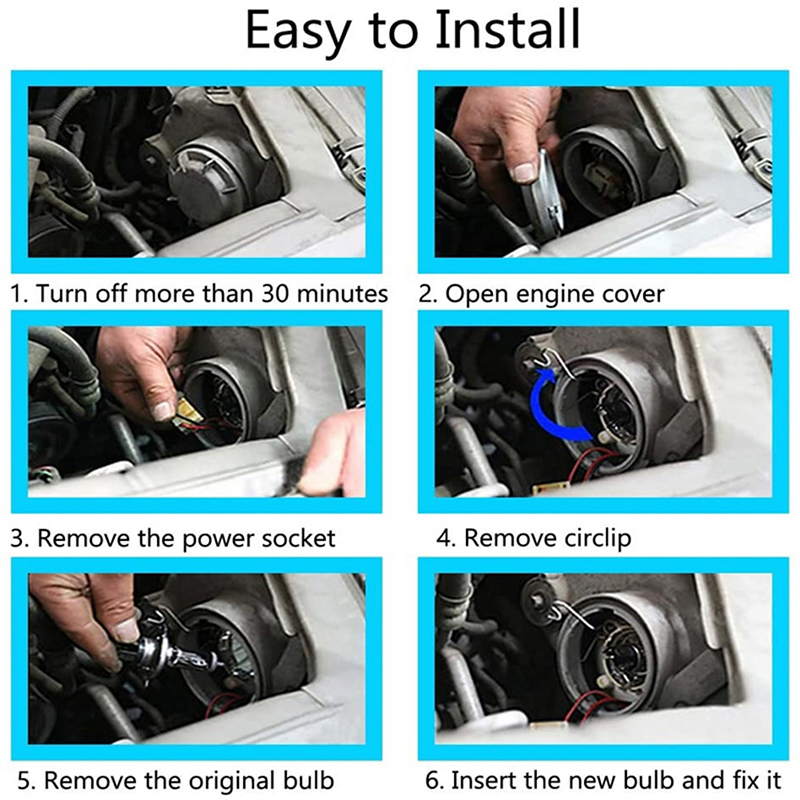 Easy to Install

1. Turn off more than 30 minutes

2. Open engine cover

3. Remove the power socket

4. Remove circlip

5. Remove the original bulb

6. Insert the new bulb and fix it