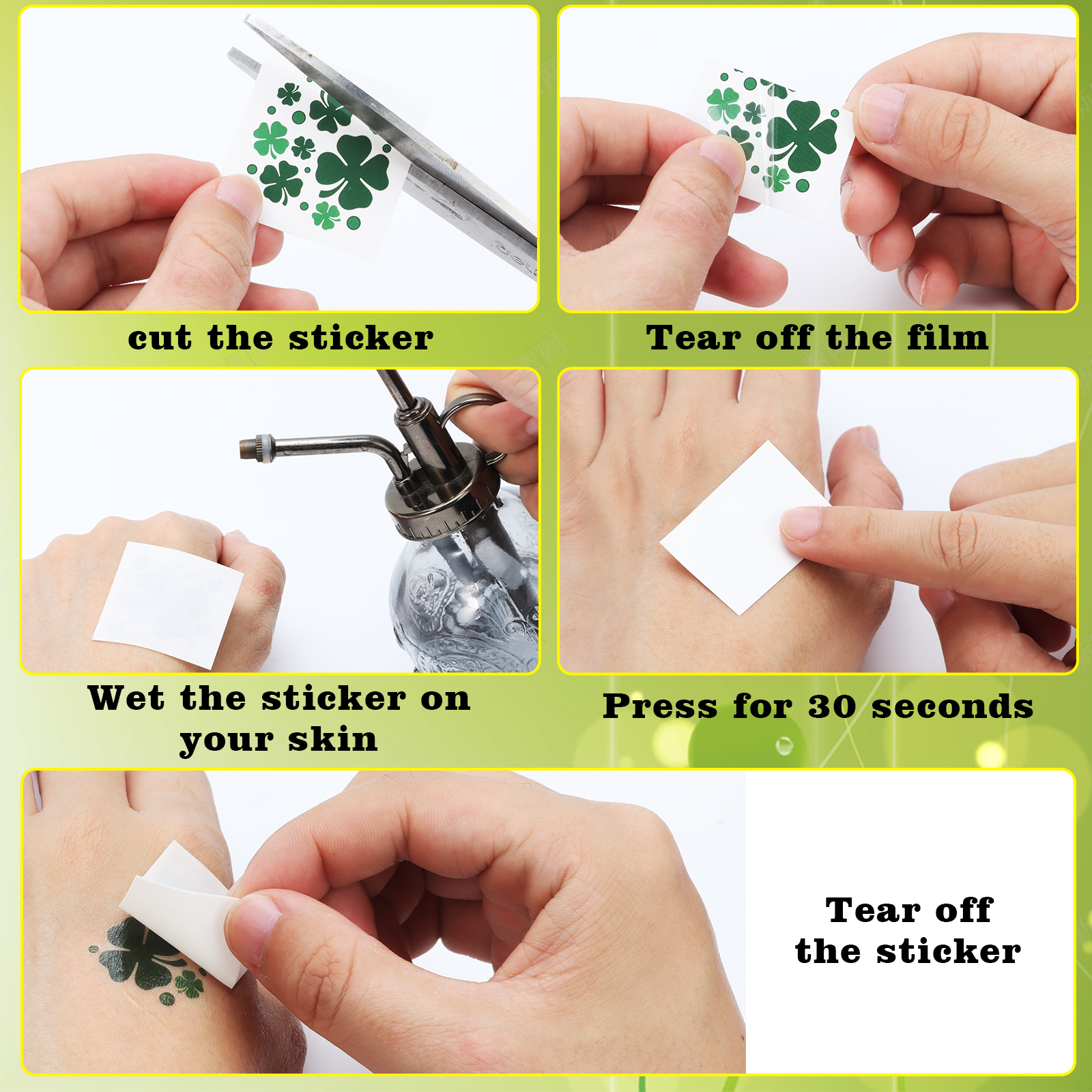 cut the sticker

Tear off the film

Wet the sticker on your skin

Press for 30 seconds

Tear off the sticker