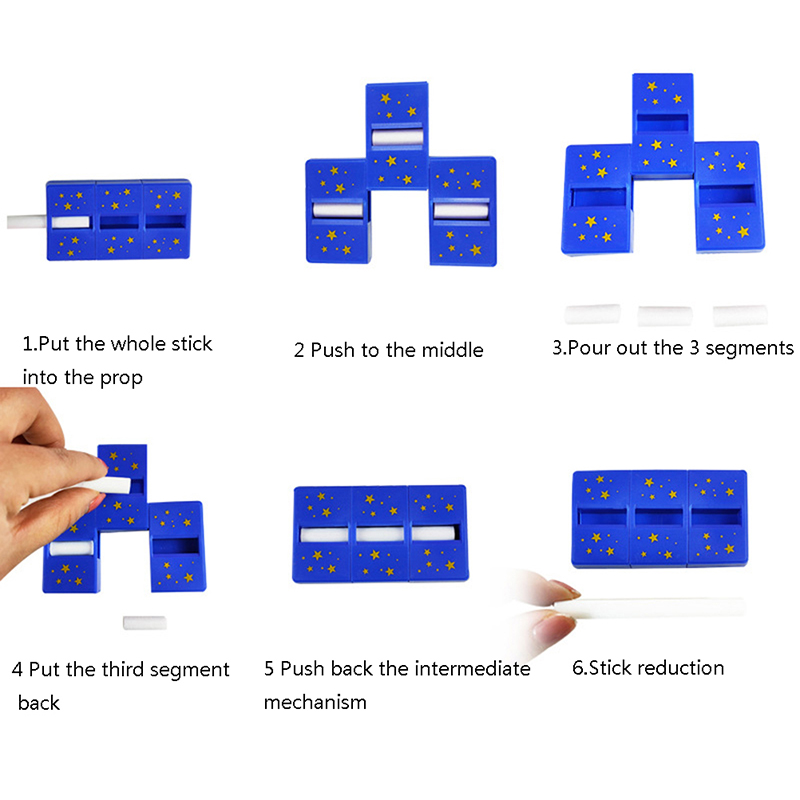 1.Put the whole stick into the prop

2 Push to the middle

3.Pour out the 3 segments

4 Put the third segment back

5 Push back the intermediate mechanism

6.Stick reduction