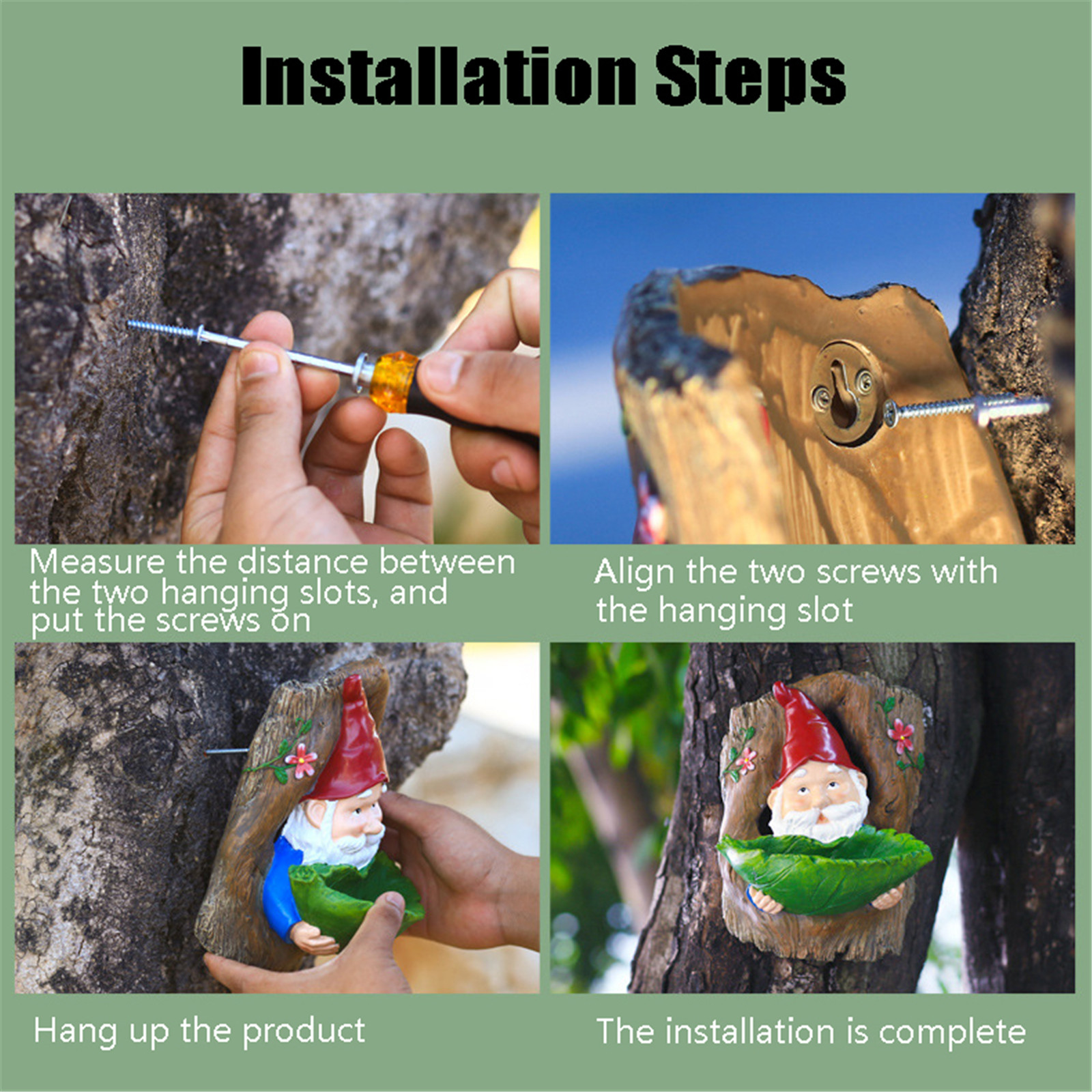 Installation Steps

Measure the distance between the two hanging slots, and put the screws on

Align the two screws with the hanging slot

Hang up the product

The installation is complete